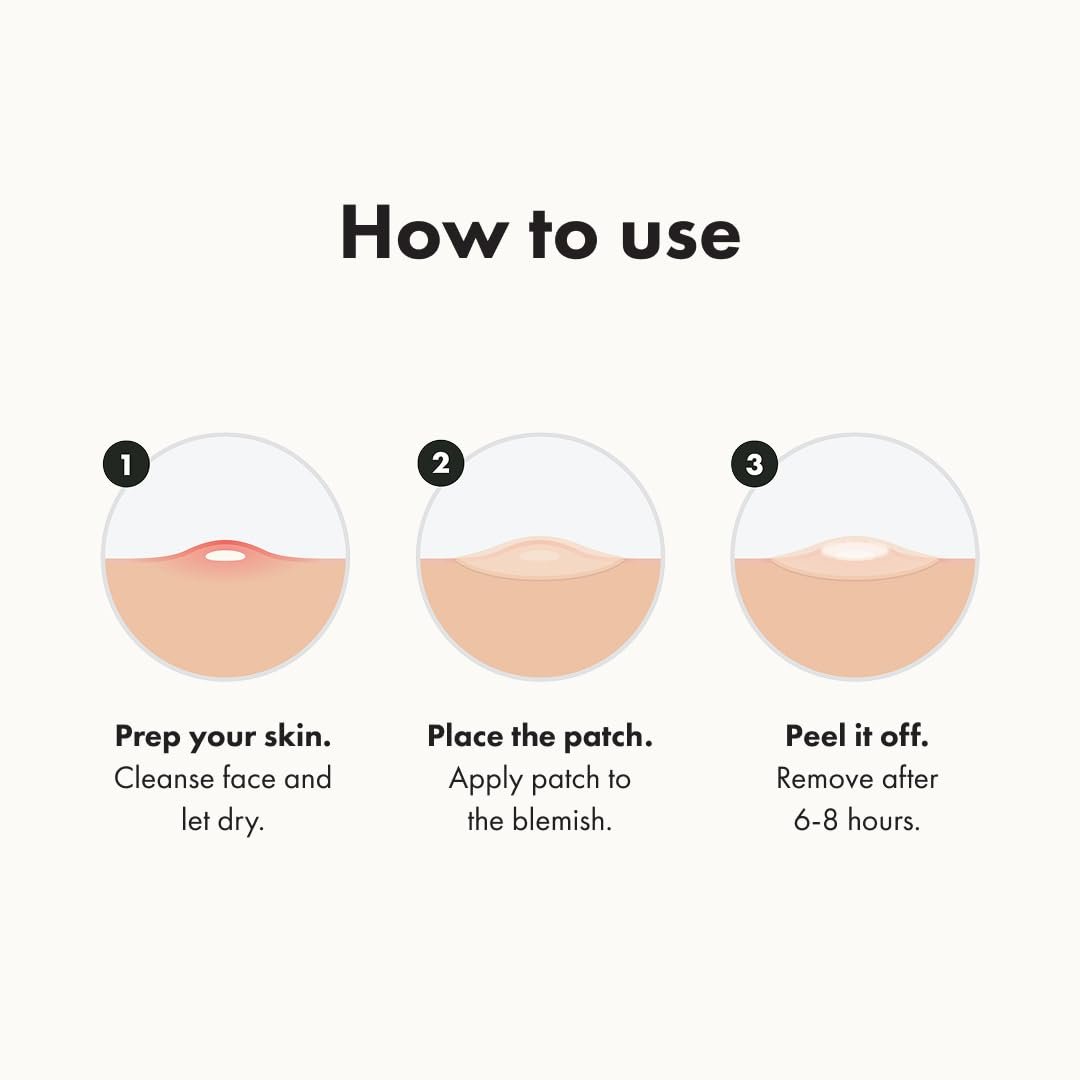 How to use

1

Prep your skin.
Cleanse face and let dry.

2

Place the patch.
Apply patch to the blemish.

3

Peel it off.
Remove after 6-8 hours.