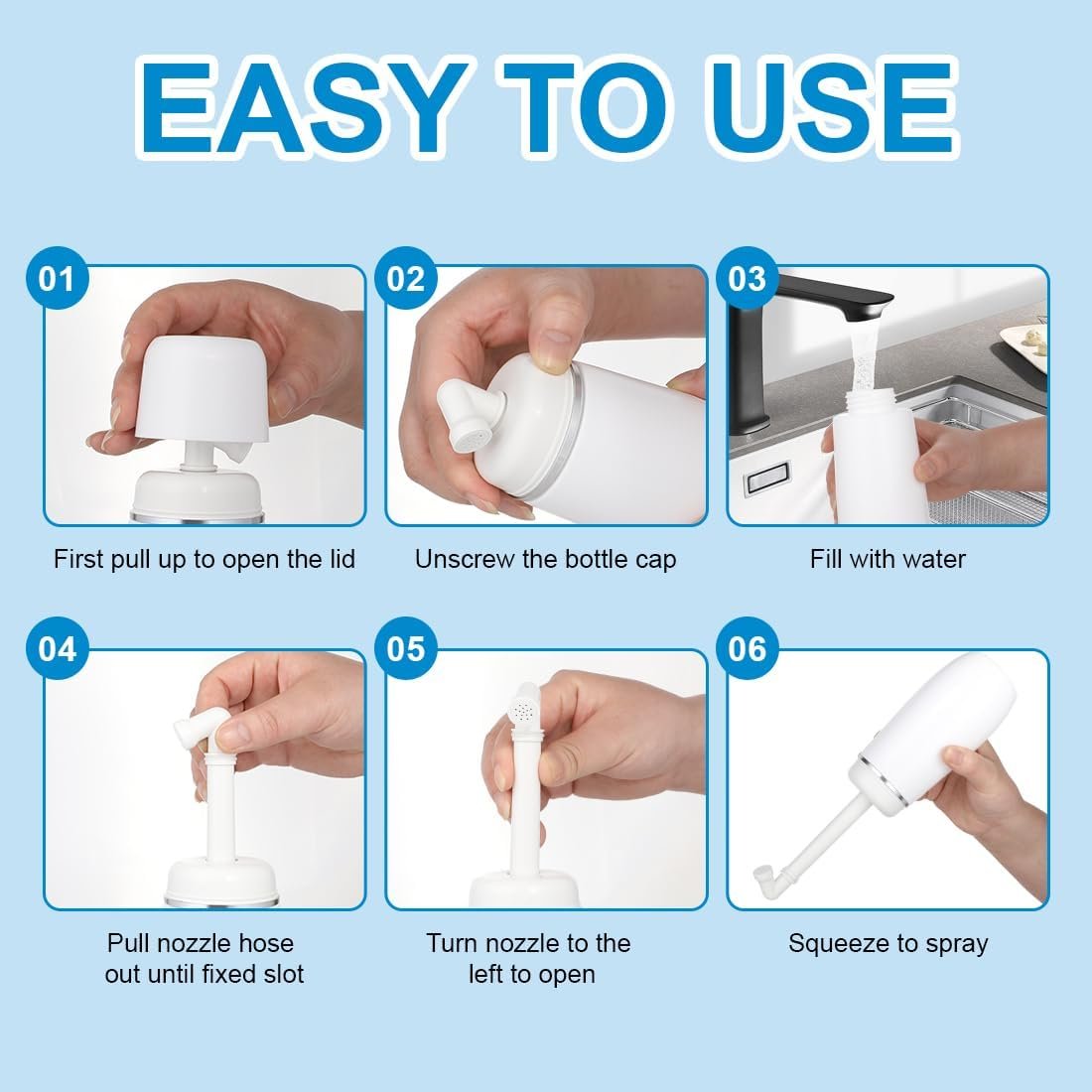 EASY TO USE

01

First pull up to open the lid

02

Unscrew the bottle cap

03

Fill with water

04

Pull nozzle hose out until fixed slot

05

Turn nozzle to the left to open

06

Squeeze to spray