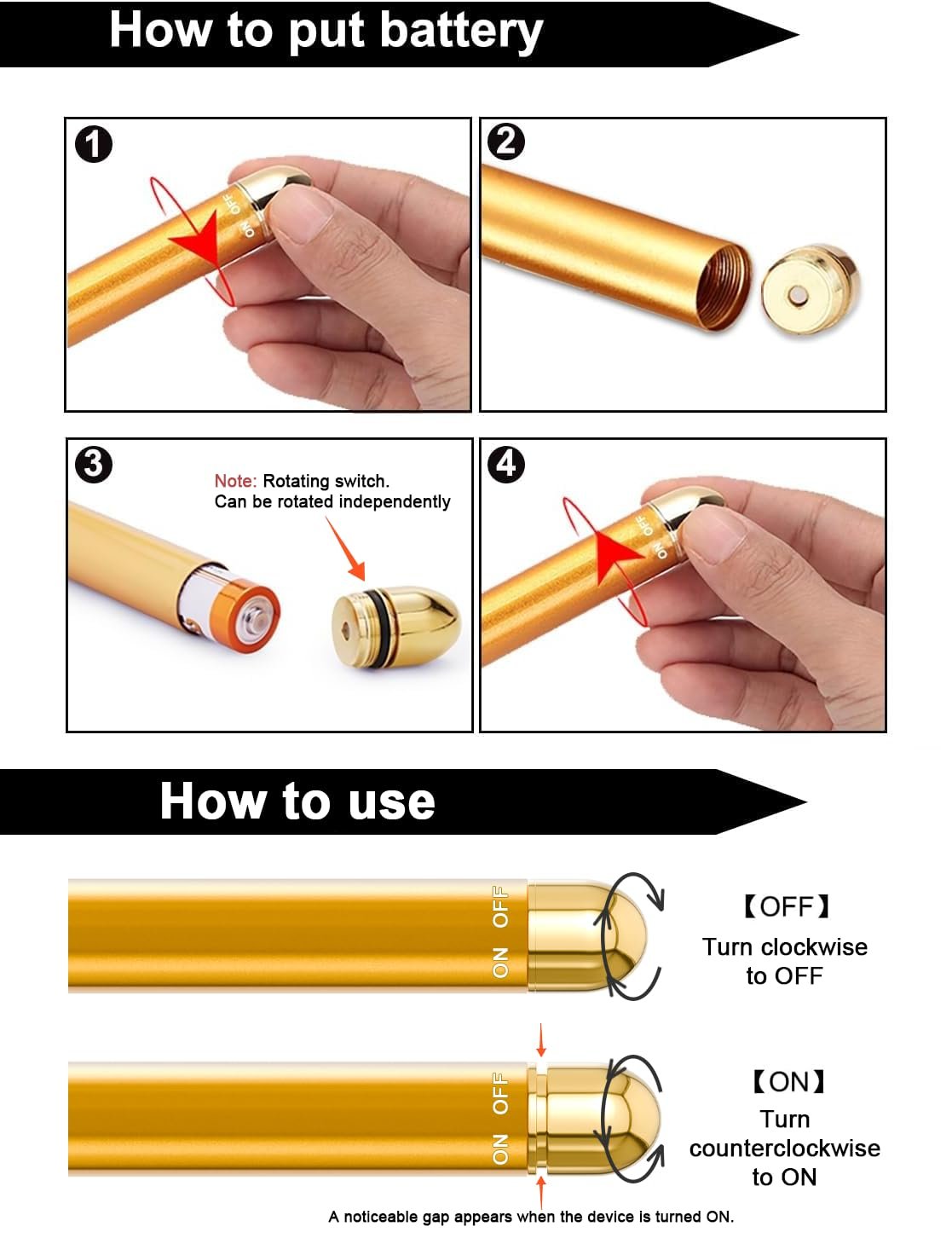 How to put battery

1

ON OFF

2

3

Note: Rotating switch.
Can be rotated independently

4

ON OFF

How to use

ON OFF

【OFF】
Turn clockwise to OFF

ON OFF

【ON】
Turn counterclockwise to ON

A noticeable gap appears when the device is turned ON.