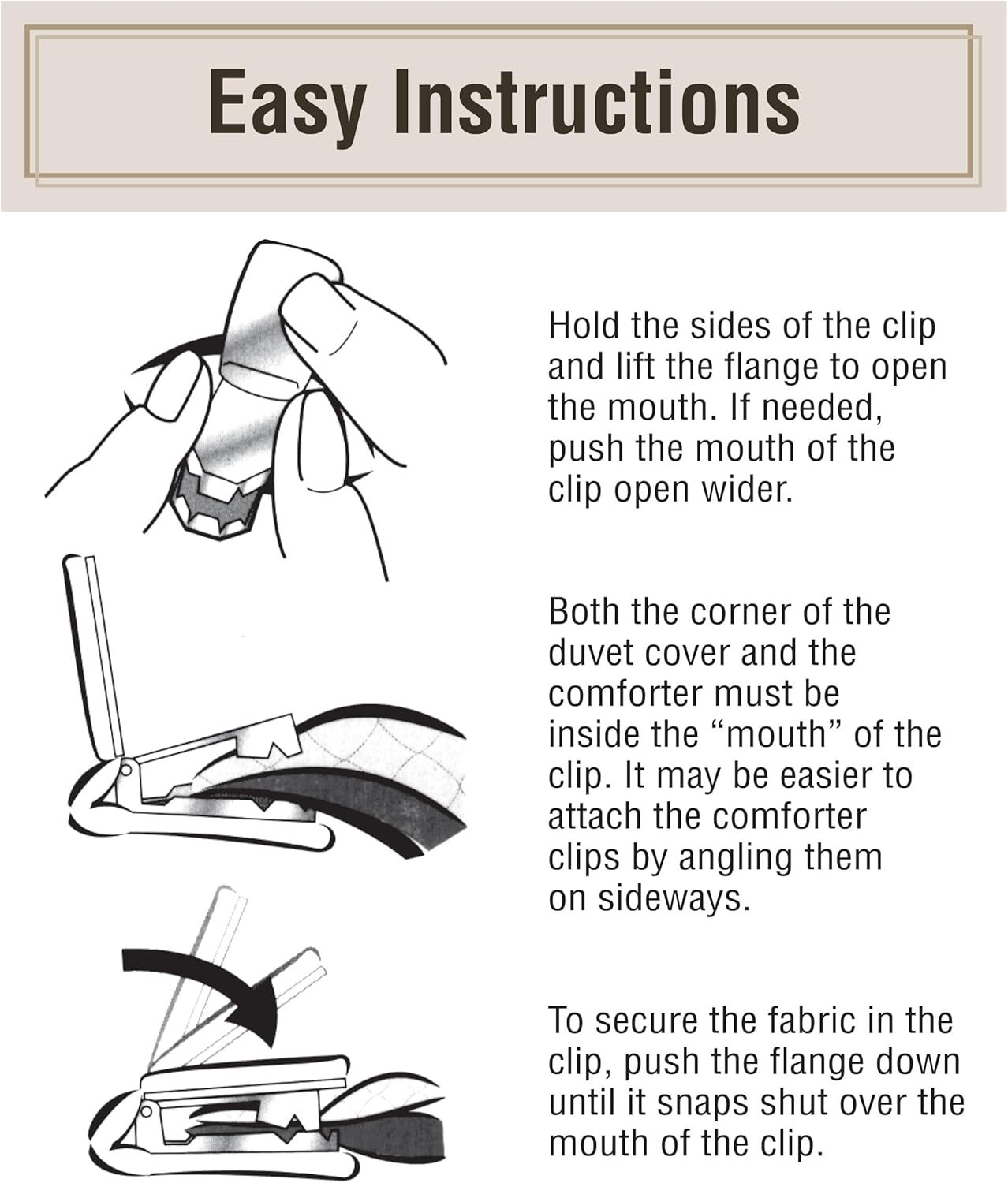 Easy Instructions

Hold the sides of the clip and lift the flange to open the mouth. If needed, push the mouth of the clip open wider.

Both the corner of the duvet cover and the comforter must be inside the “mouth” of the clip. It may be easier to attach the comforter clips by angling them on sideways.

To secure the fabric in the clip, push the flange down until it snaps shut over the mouth of the clip.