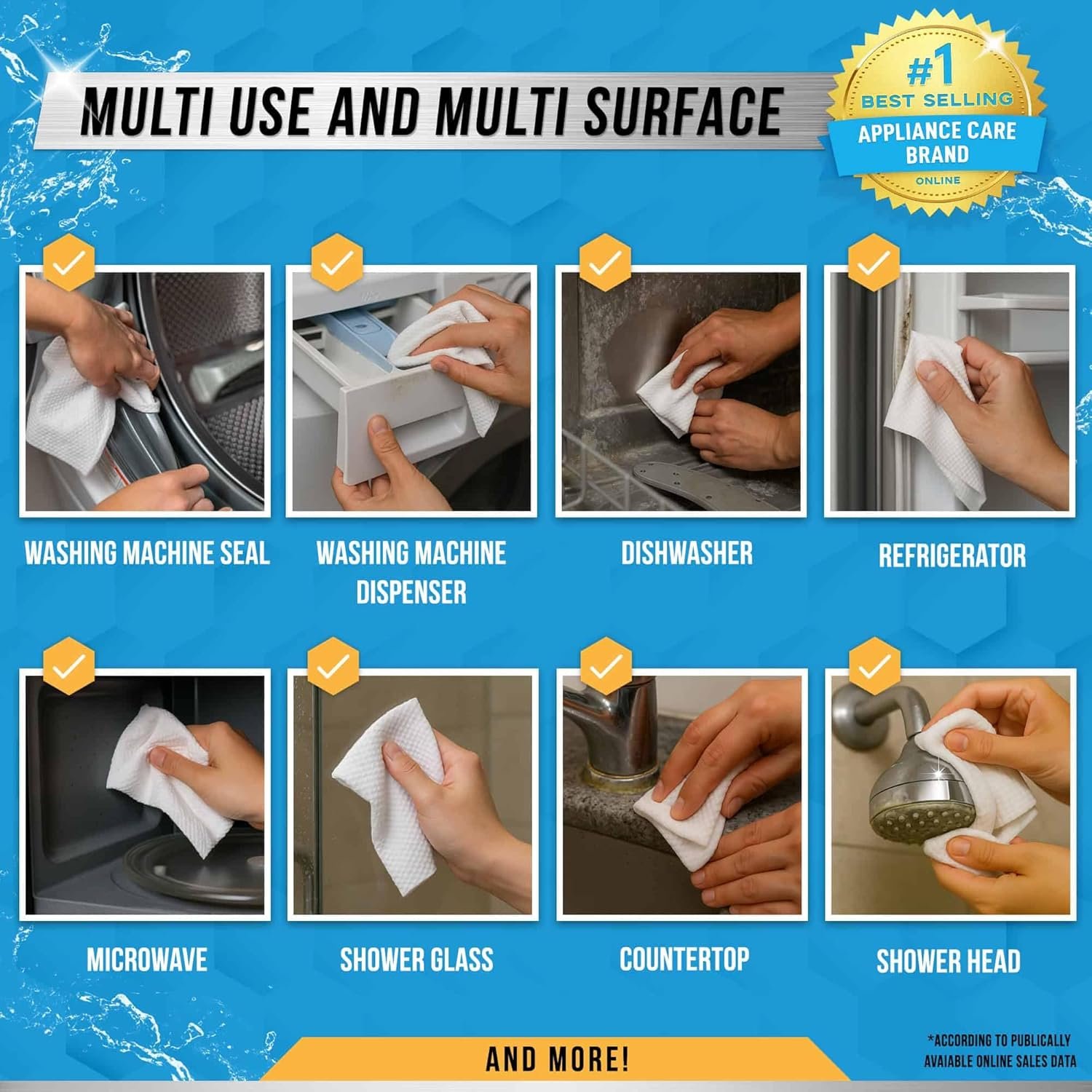 MULTI USE AND MULTI SURFACE

#1 BEST SELLING APPLIANCE CARE BRAND ONLINE

WASHING MACHINE SEAL

WASHING MACHINE DISPENSER

DISHWASHER

REFRIGERATOR

MICROWAVE

SHOWER GLASS

COUNTERTOP

SHOWER HEAD

AND MORE!

*ACCORDING TO PUBLICALLY AVAIABLE ONLINE SALES DATA