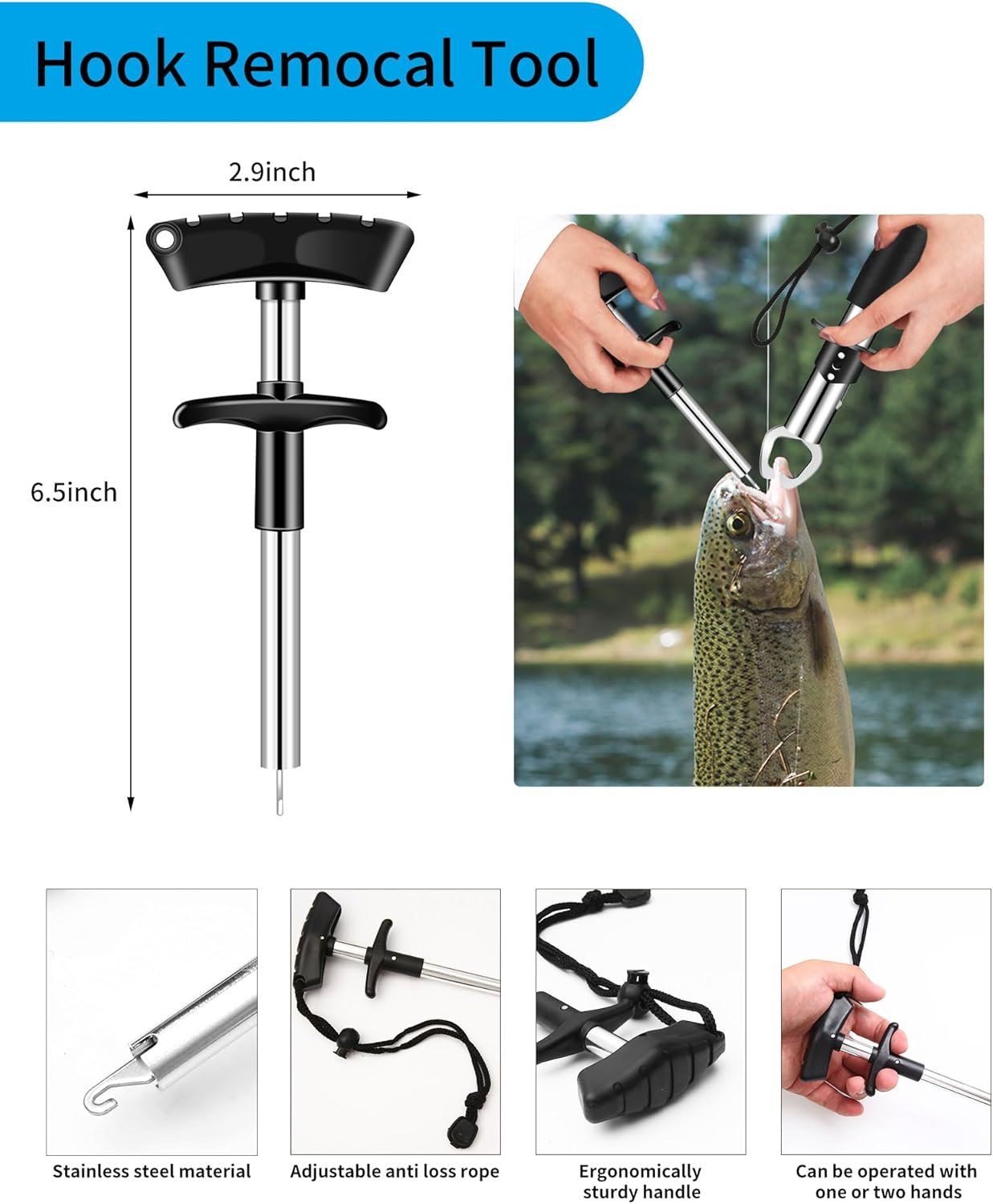 Hook Remocal Tool

2.9inch

6.5inch

Stainless steel material

Adjustable anti loss rope

Ergonomically sturdy handle

Can be operated with one or two hands