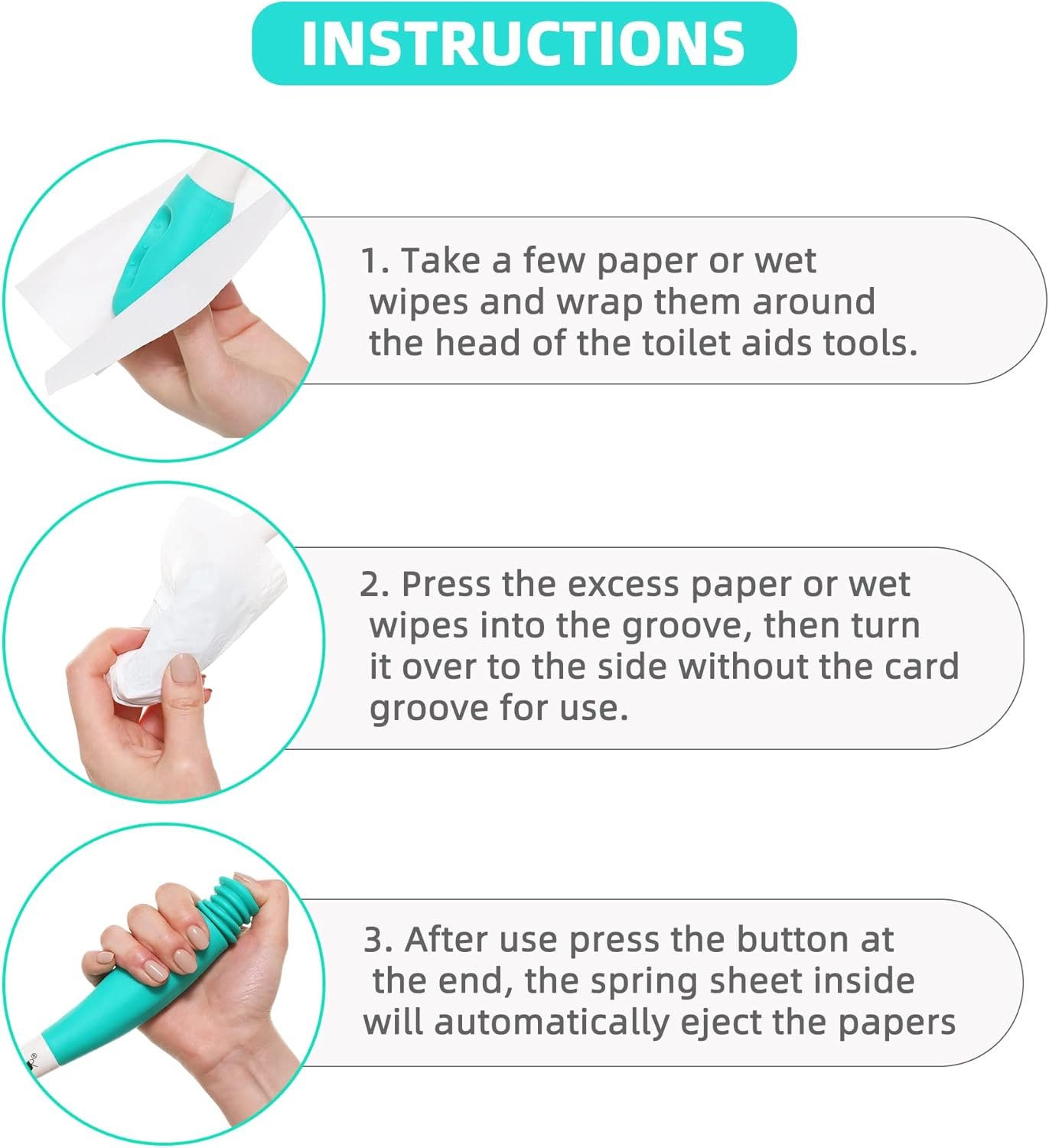 INSTRUCTIONS

1. Take a few paper or wet wipes and wrap them around the head of the toilet aids tools.

2. Press the excess paper or wet wipes into the groove, then turn it over to the side without the card groove for use.

3. After use press the button at the end, the spring sheet inside will automatically eject the papers