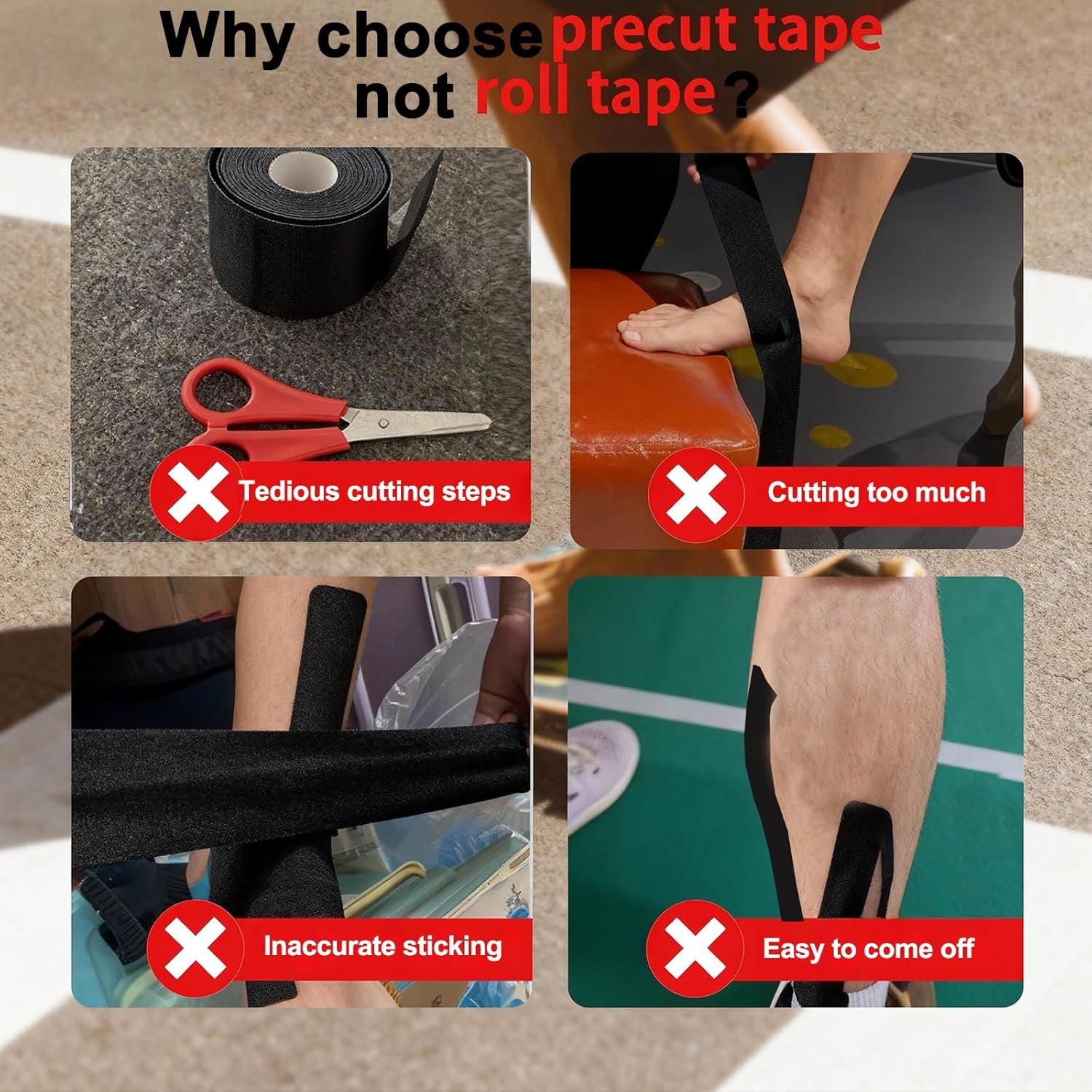 Why choose precut tape not roll tape?

Tedious cutting steps

Cutting too much

Inaccurate sticking

Easy to come off