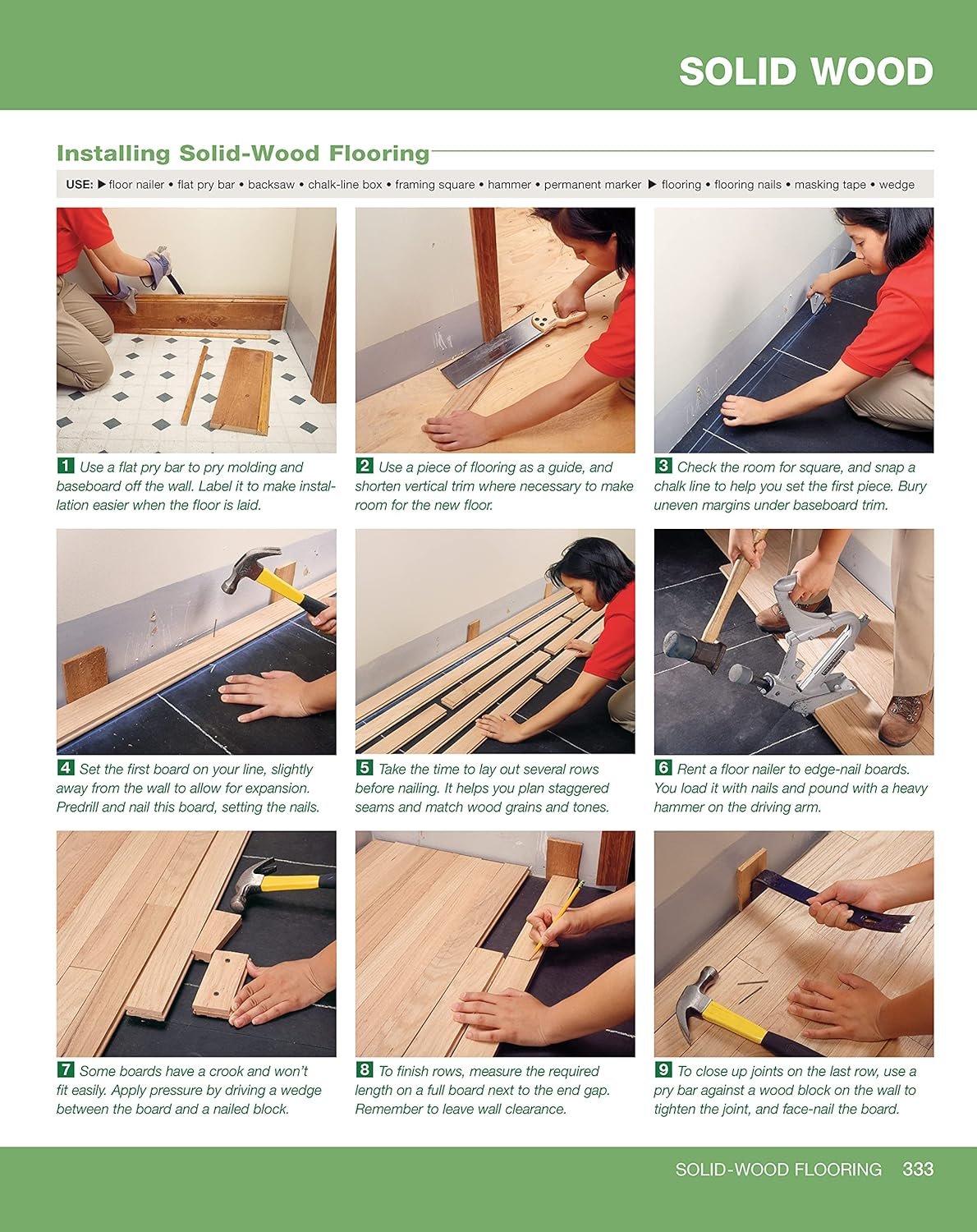 SOLID WOOD

Installing Solid-Wood Flooring

USE: ▶ floor nailer • flat pry bar • backsaw • chalk-line box • framing square • hammer • permanent marker ▶ flooring • flooring nails • masking tape • wedge

1 Use a flat pry bar to pry molding and baseboard off the wall. Label it to make installation easier when the floor is laid.

2 Use a piece of flooring as a guide, and shorten vertical trim where necessary to make room for the new floor.

3 Check the room for square, and snap a chalk line to help you set the first piece. Bury uneven margins under baseboard trim.

4 Set the first board on your line, slightly away from the wall to allow for expansion. Predrill and nail this board, setting the nails.

5 Take the time to lay out several rows before nailing. It helps you plan staggered seams and match wood grains and tones.

6 Rent a floor nailer to edge-nail boards. You load it with nails and pound with a heavy hammer on the driving arm.

7 Some boards have a crook and won't fit easily. Apply pressure by driving a wedge between the board and a nailed block.

8 To finish rows, measure the required length on a full board next to the end gap. Remember to leave wall clearance.

9 To close up joints on the last row, use a pry bar against a wood block on the wall to tighten the joint, and face-nail the board.

SOLID-WOOD FLOORING 333