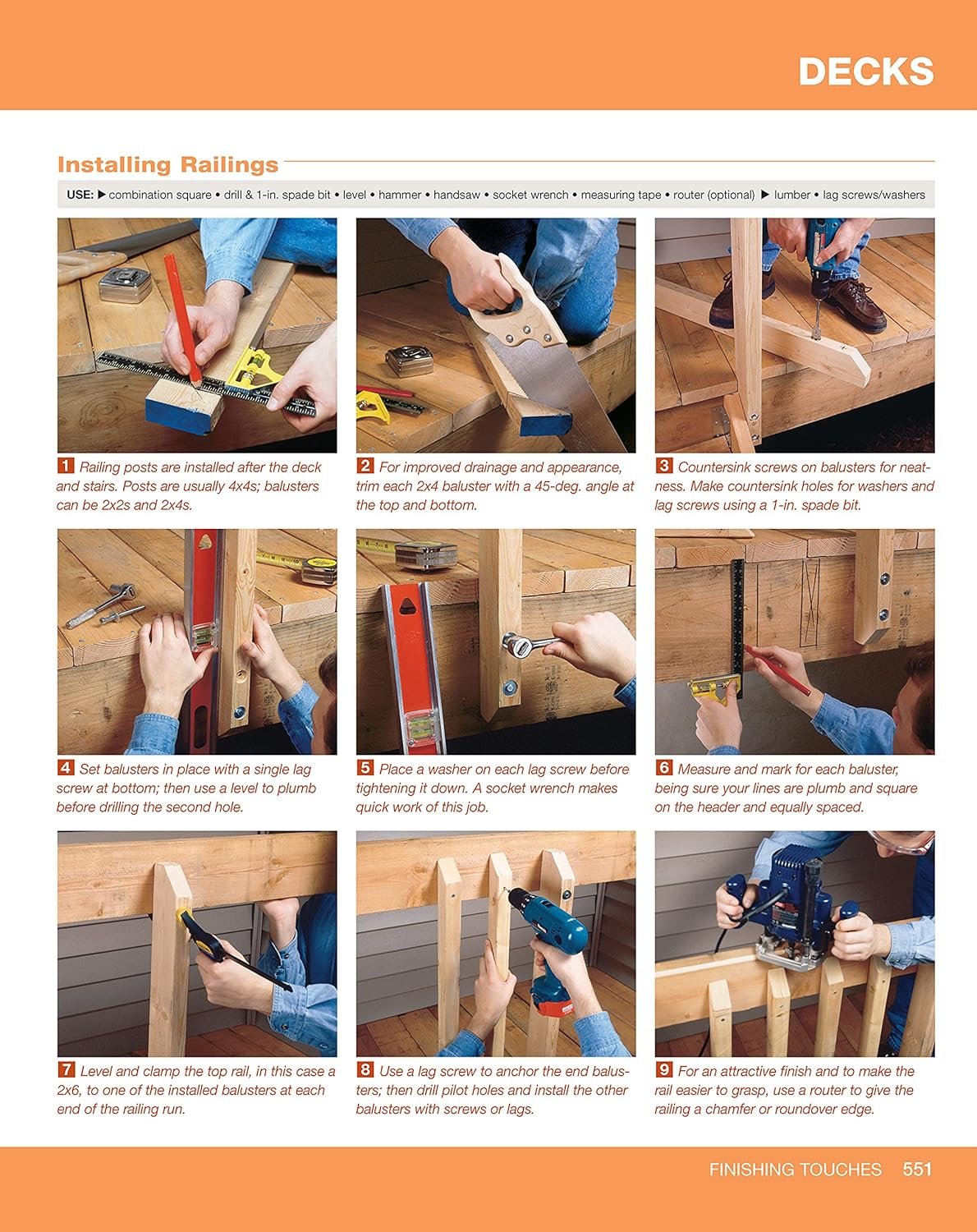 DECKS

Installing Railings

USE: ▶ combination square • drill & 1-in. spade bit • level • hammer • handsaw • socket wrench • measuring tape • router (optional) ▶ lumber • lag screws/washers

1 Railing posts are installed after the deck and stairs. Posts are usually 4x4s; balusters can be 2x2s and 2x4s.

2 For improved drainage and appearance, trim each 2x4 baluster with a 45-deg. angle at the top and bottom.

3 Countersink screws on balusters for neatness. Make countersink holes for washers and lag screws using a 1-in. spade bit.

4 Set balusters in place with a single lag screw at bottom; then use a level to plumb before drilling the second hole.

5 Place a washer on each lag screw before tightening it down. A socket wrench makes quick work of this job.

6 Measure and mark for each baluster, being sure your lines are plumb and square on the header and equally spaced.

7 Level and clamp the top rail, in this case a 2x6, to one of the installed balusters at each end of the railing run.

8 Use a lag screw to anchor the end balusters; then drill pilot holes and install the other balusters with screws or lags.

9 For an attractive finish and to make the rail easier to grasp, use a router to give the railing a chamfer or roundover edge.

FINISHING TOUCHES 551