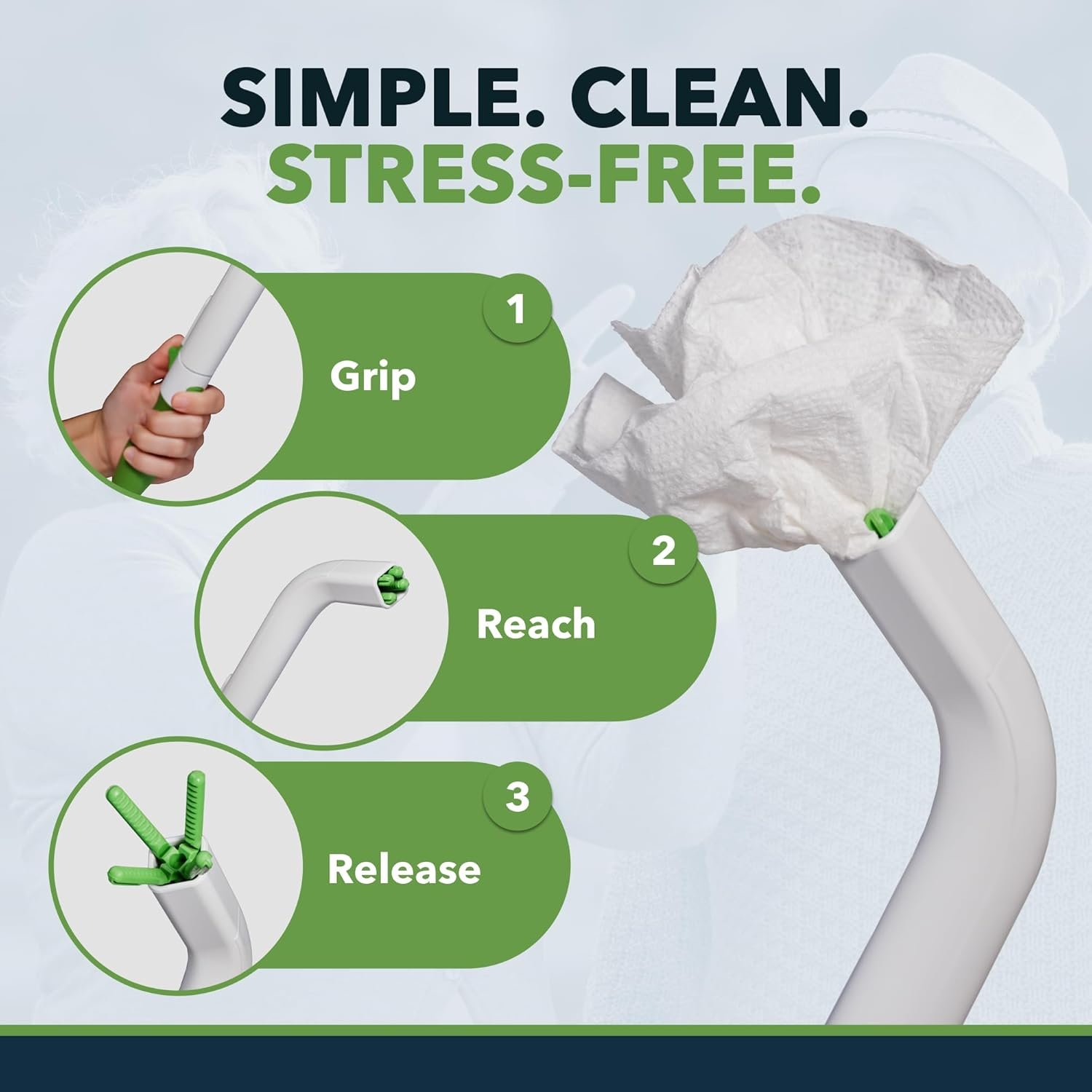 SIMPLE. CLEAN.
STRESS-FREE.

1
Grip

2
Reach

3
Release