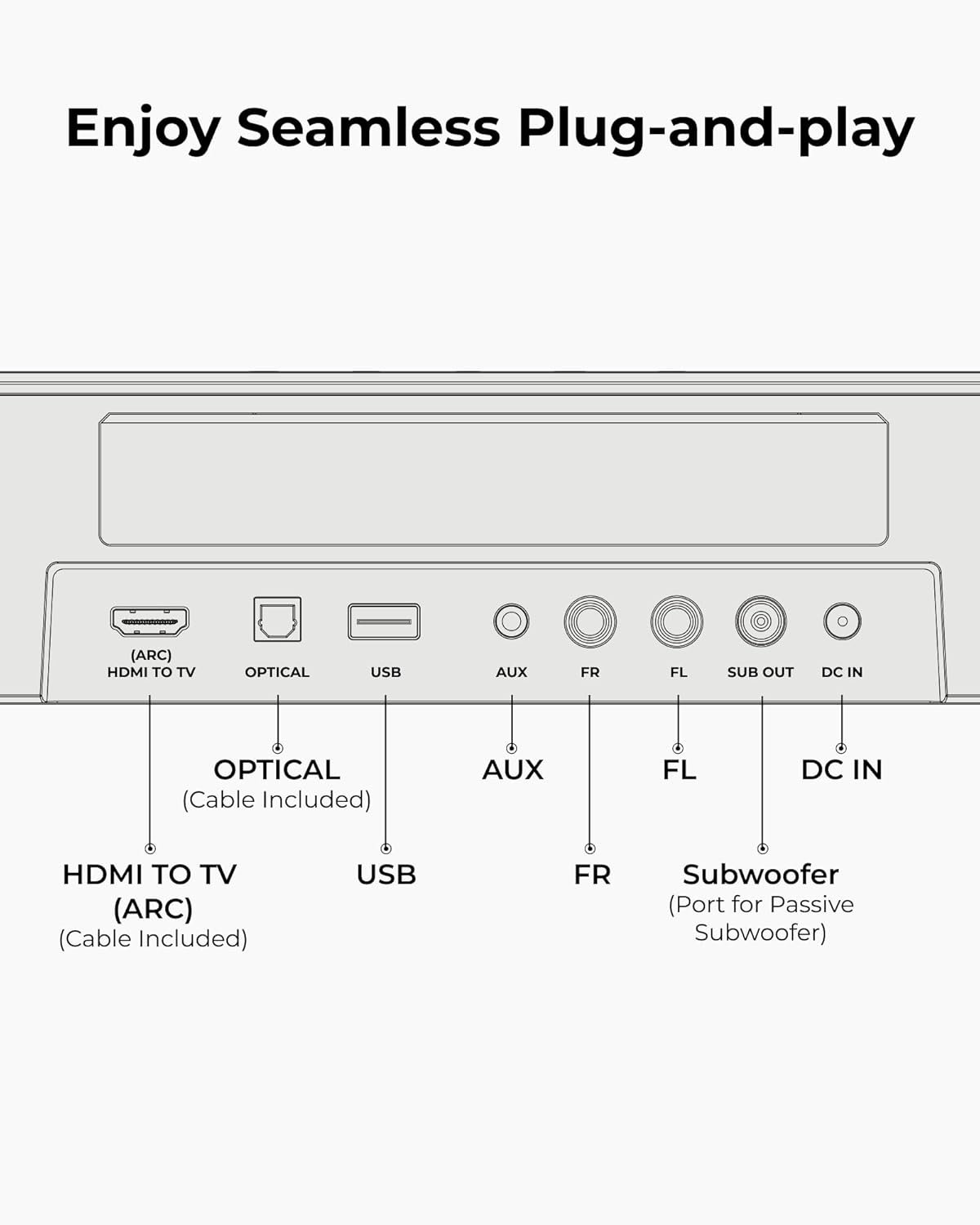 Enjoy Seamless Plug-and-play

(ARC)
HDMI TO TV

OPTICAL

USB

AUX

FR

FL

SUB OUT

DC IN

OPTICAL
(Cable Included)

AUX

FL

DC IN

HDMI TO TV
(ARC)
(Cable Included)

USB

FR

Subwoofer
(Port for Passive Subwoofer)