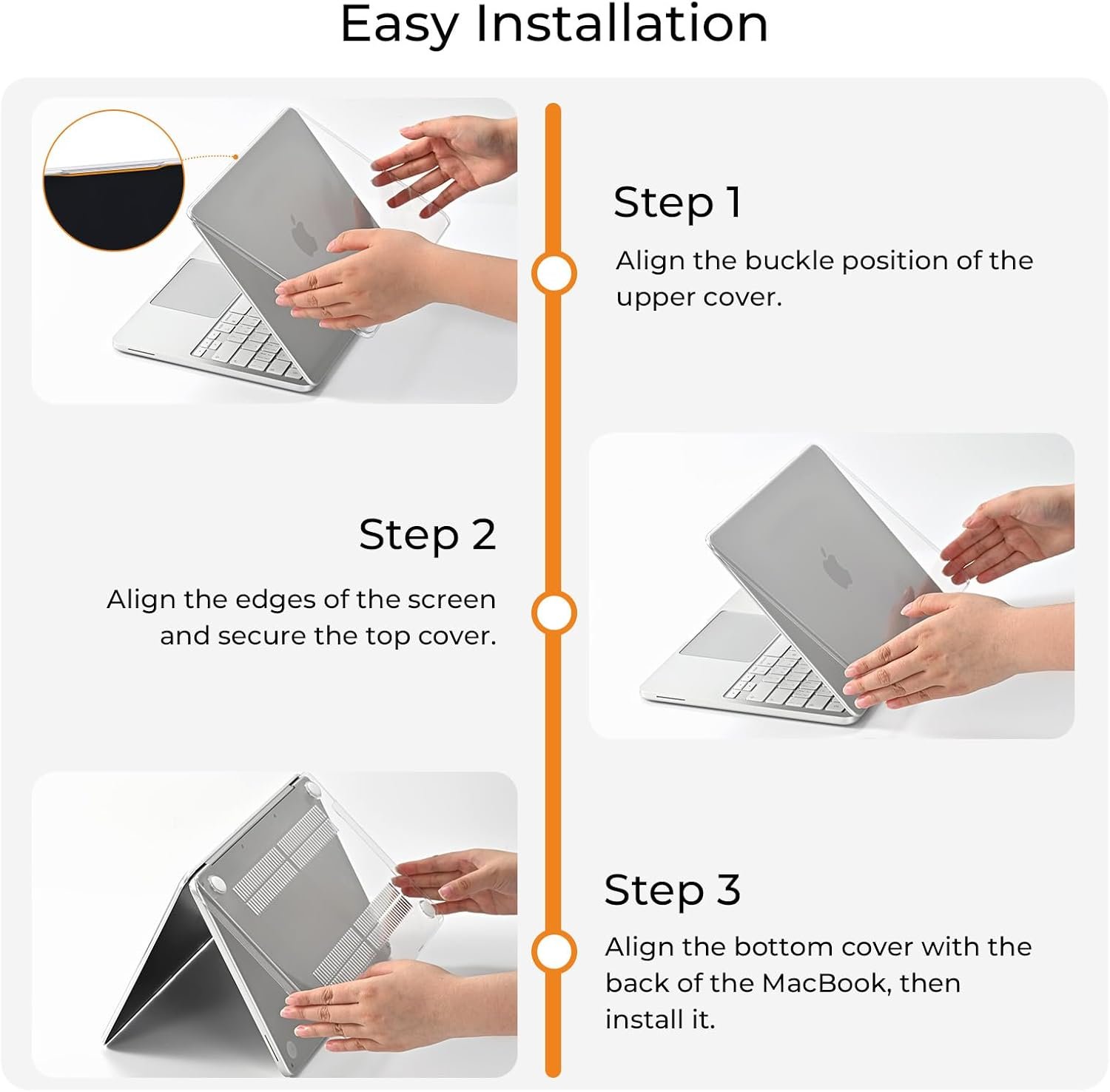 Easy Installation

Step 1

Align the buckle position of the upper cover.

Step 2

Align the edges of the screen and secure the top cover.

Step 3

Align the bottom cover with the back of the MacBook, then install it.