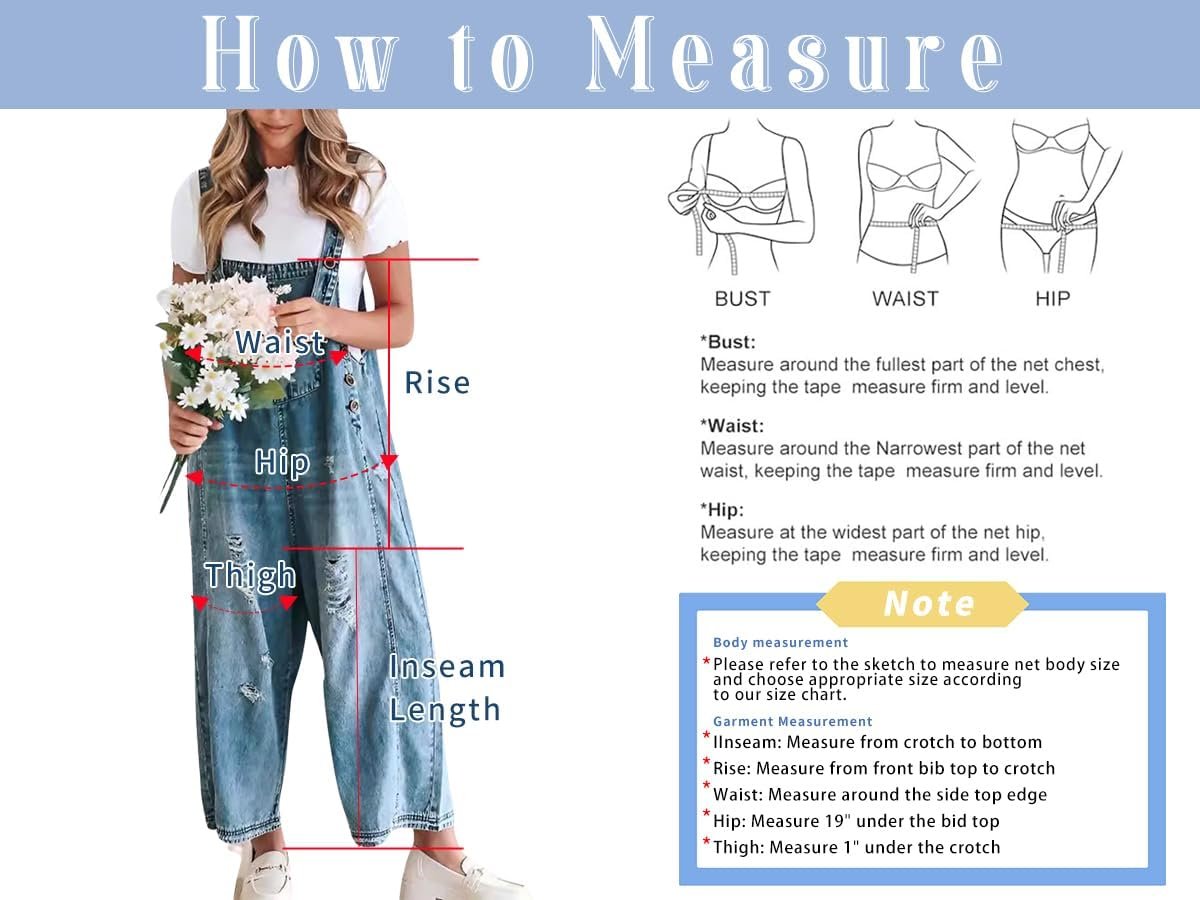 How to Measure

Waist
Rise
Hip
Thigh
Inseam Length

BUST
WAIST
HIP

*Bust:
Measure around the fullest part of the net chest, keeping the tape measure firm and level.

*Waist:
Measure around the Narrowest part of the net waist, keeping the tape measure firm and level.

*Hip:
Measure at the widest part of the net hip, keeping the tape measure firm and level.

Note

Body measurement
*Please refer to the sketch to measure net body size and choose appropriate size according to our size chart.

Garment Measurement
*IInseam: Measure from crotch to bottom
*Rise: Measure from front bib top to crotch
*Waist: Measure around the side top edge
*Hip: Measure 19" under the bid top
*Thigh: Measure 1" under the crotch