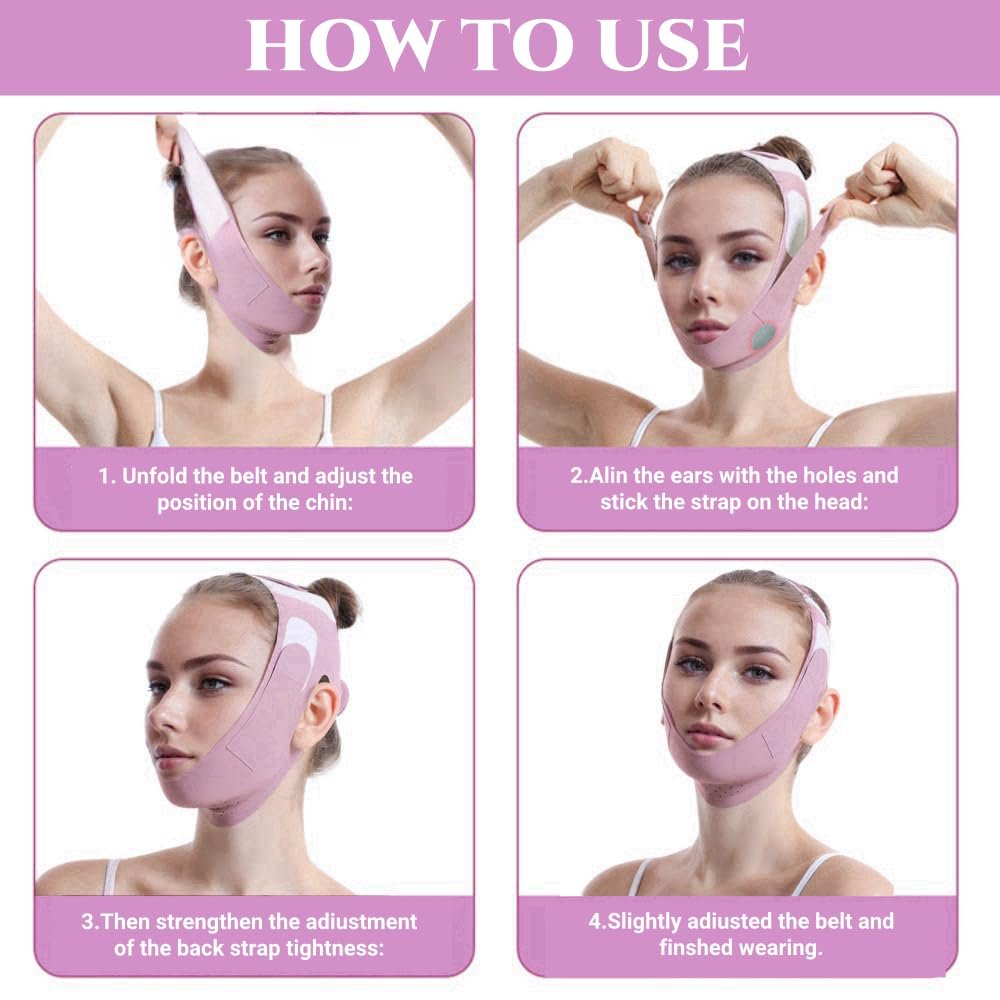 HOW TO USE

1. Unfold the belt and adjust the position of the chin:

2.Alin the ears with the holes and stick the strap on the head:

3.Then strengthen the adiustment of the back strap tightness:

4.Slightly adiusted the belt and finshed wearing.