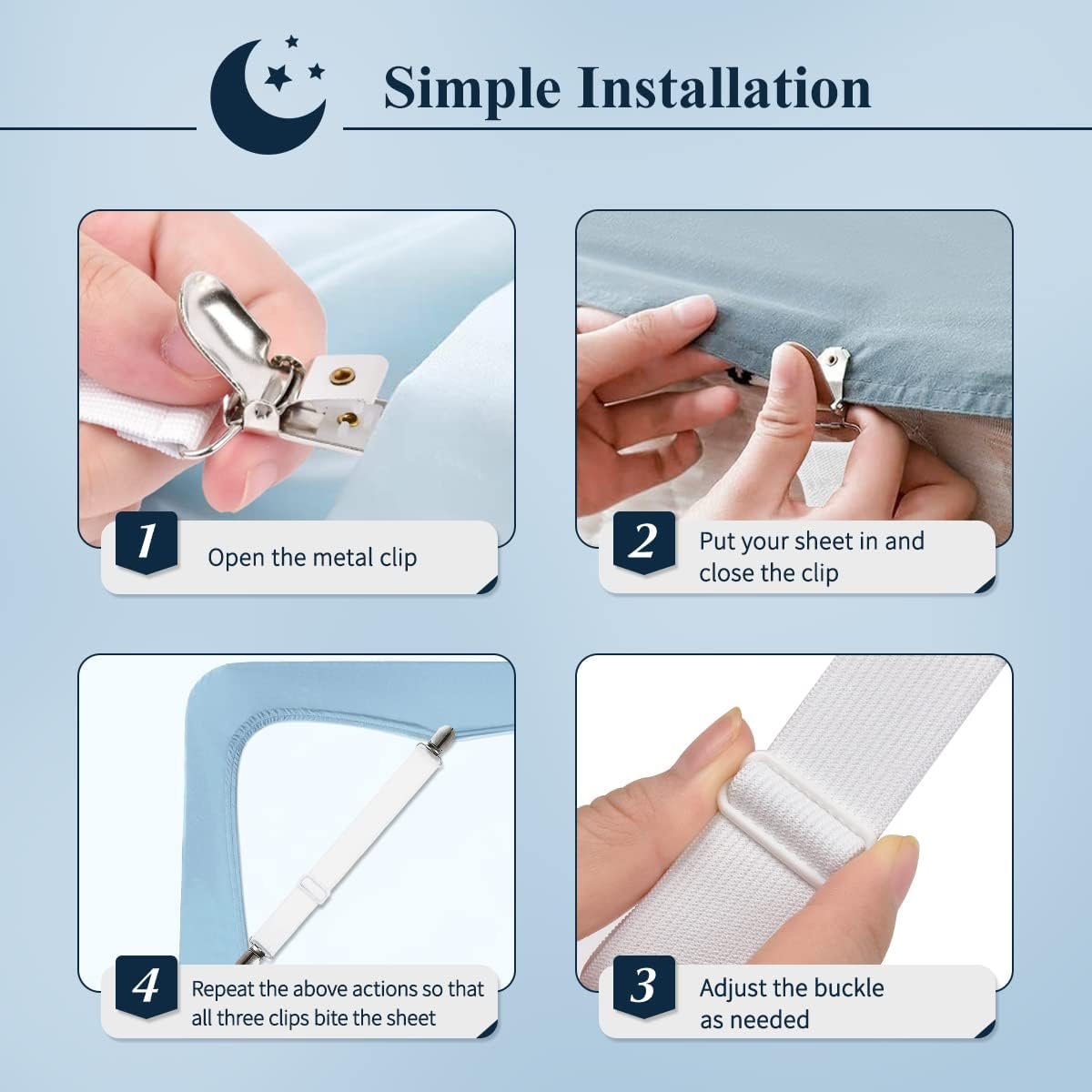 Simple Installation

1 Open the metal clip

2 Put your sheet in and close the clip

4 Repeat the above actions so that all three clips bite the sheet

3 Adjust the buckle as needed