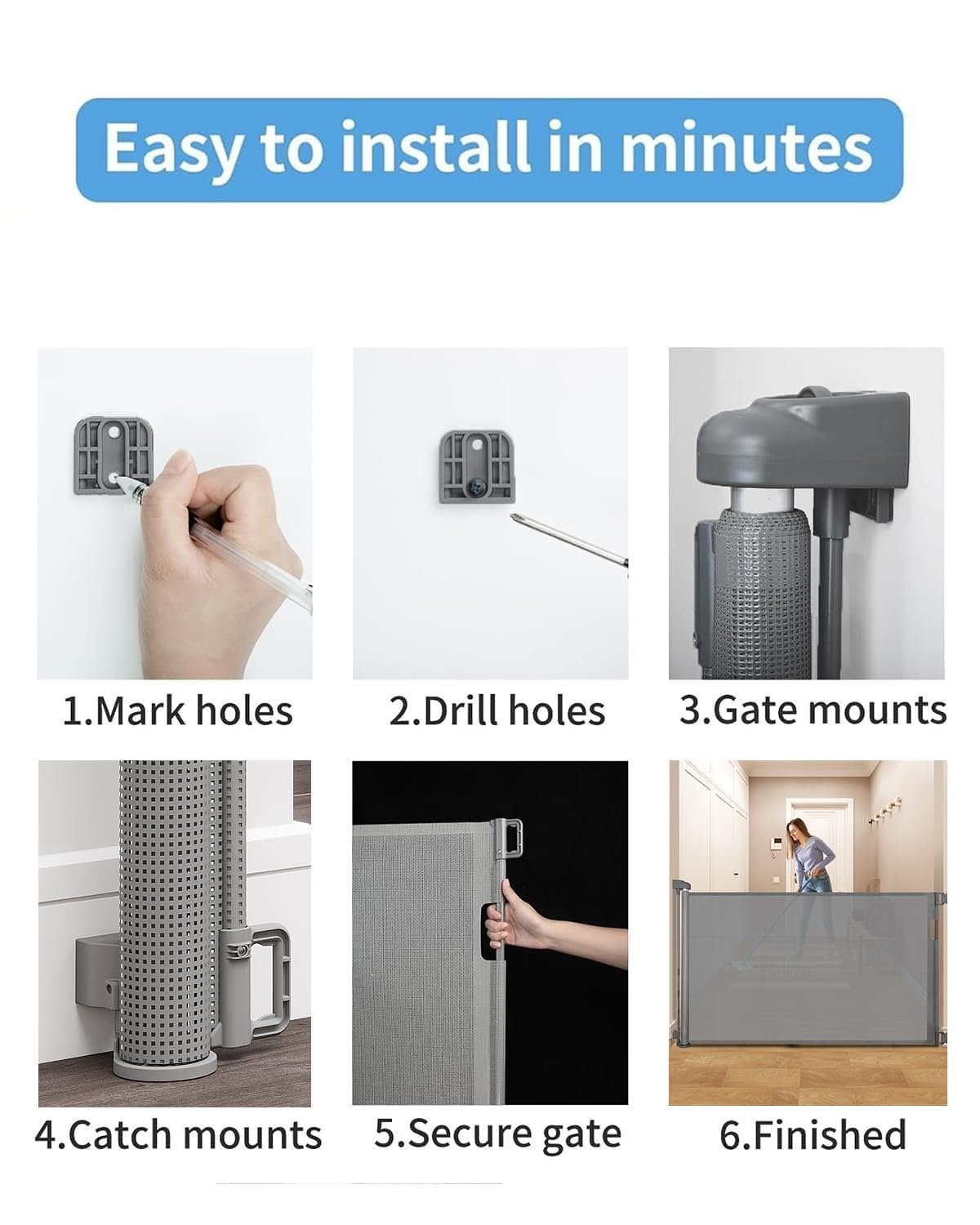 Easy to install in minutes

1.Mark holes

2.Drill holes

3.Gate mounts

4.Catch mounts

5.Secure gate

6.Finished