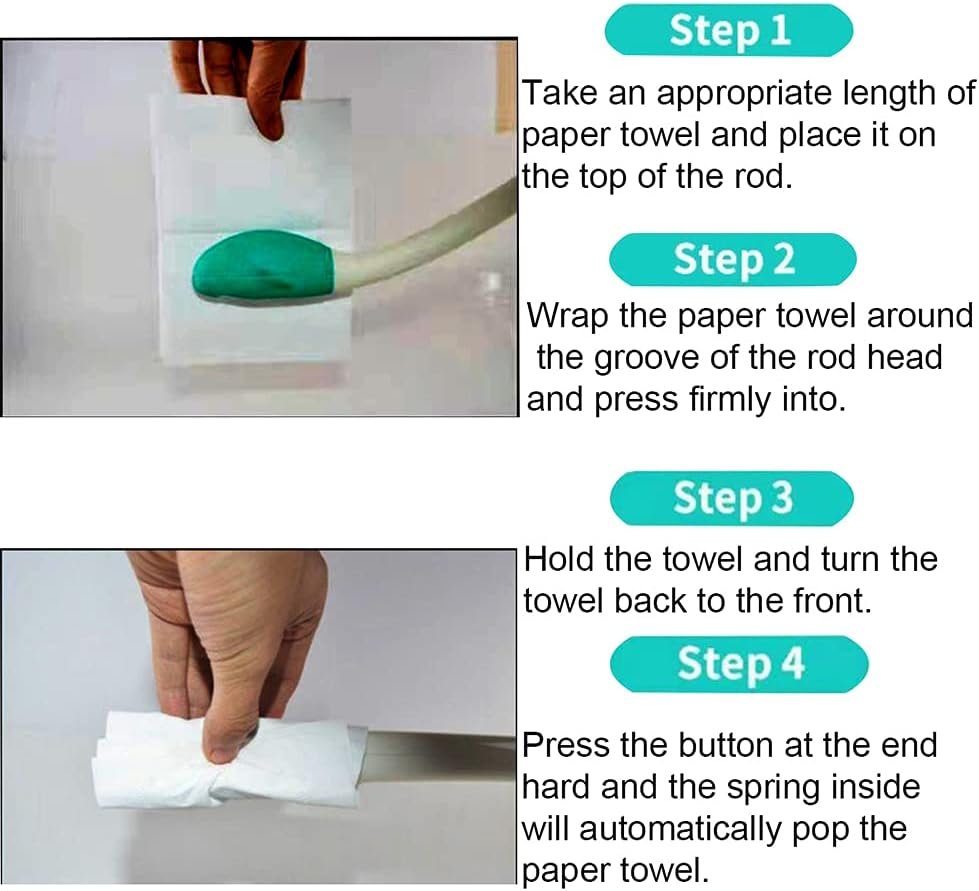 Step 1

Take an appropriate length of paper towel and place it on the top of the rod.

Step 2

Wrap the paper towel around the groove of the rod head and press firmly into.

Step 3

Hold the towel and turn the towel back to the front.

Step 4

Press the button at the end hard and the spring inside will automatically pop the paper towel.