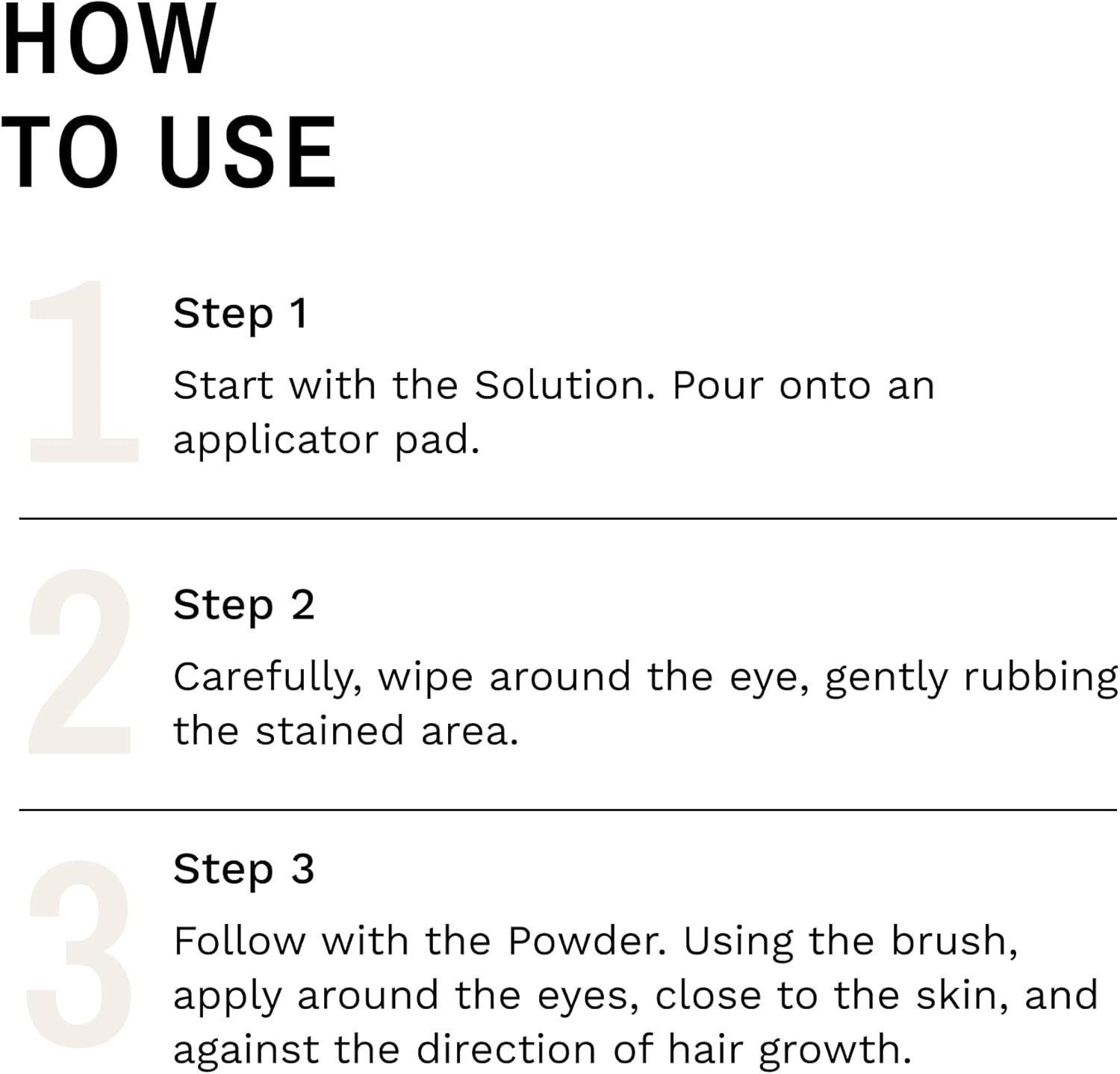 HOW TO USE

1

Step 1

Start with the Solution. Pour onto an applicator pad.

2

Step 2

Carefully, wipe around the eye, gently rubbing the stained area.

3

Step 3

Follow with the Powder. Using the brush, apply around the eyes, close to the skin, and against the direction of hair growth.