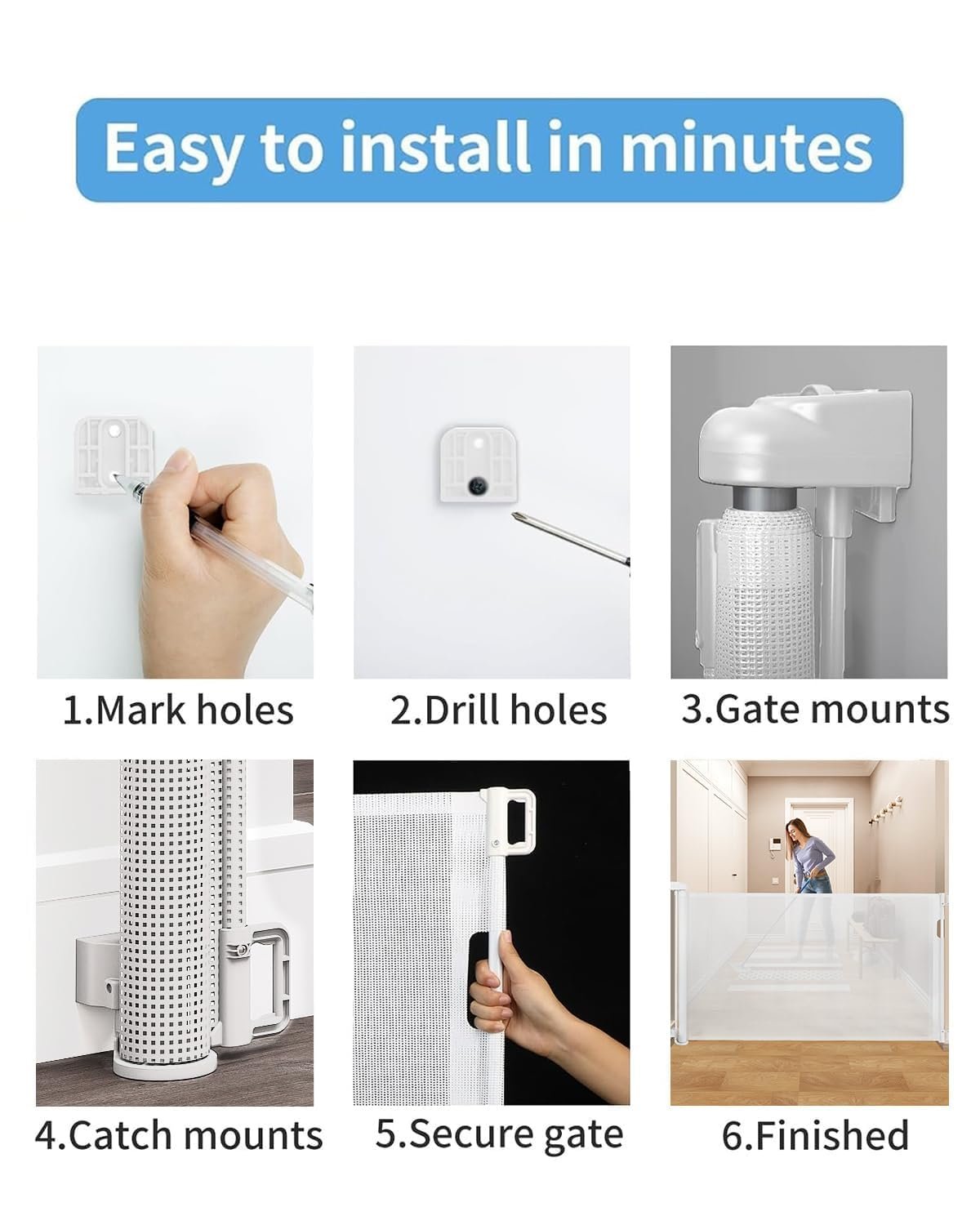 Easy to install in minutes

1.Mark holes

2.Drill holes

3.Gate mounts

4.Catch mounts

5.Secure gate

6.Finished