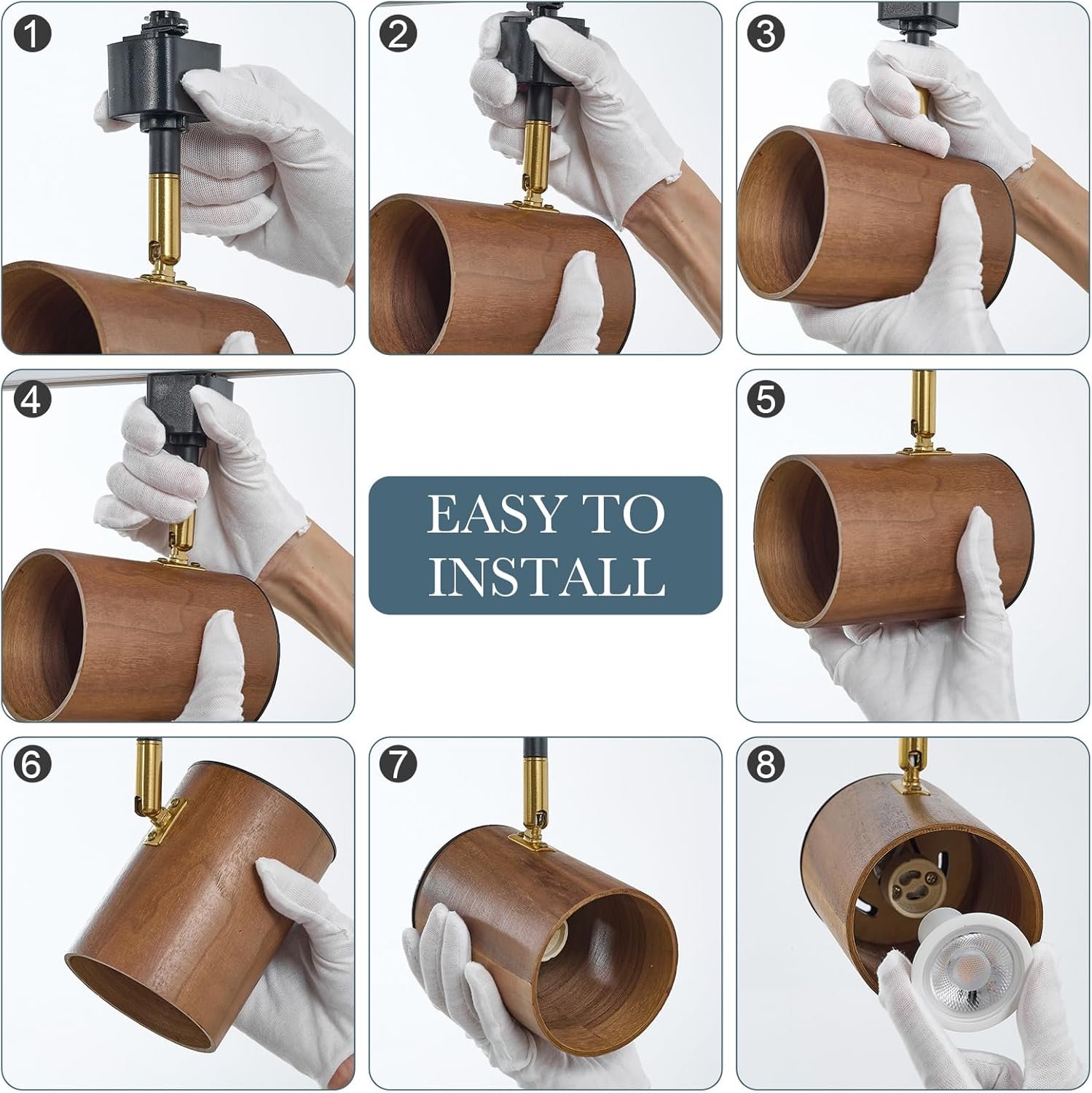 1

2

3

4

EASY TO INSTALL

5

6

7

8