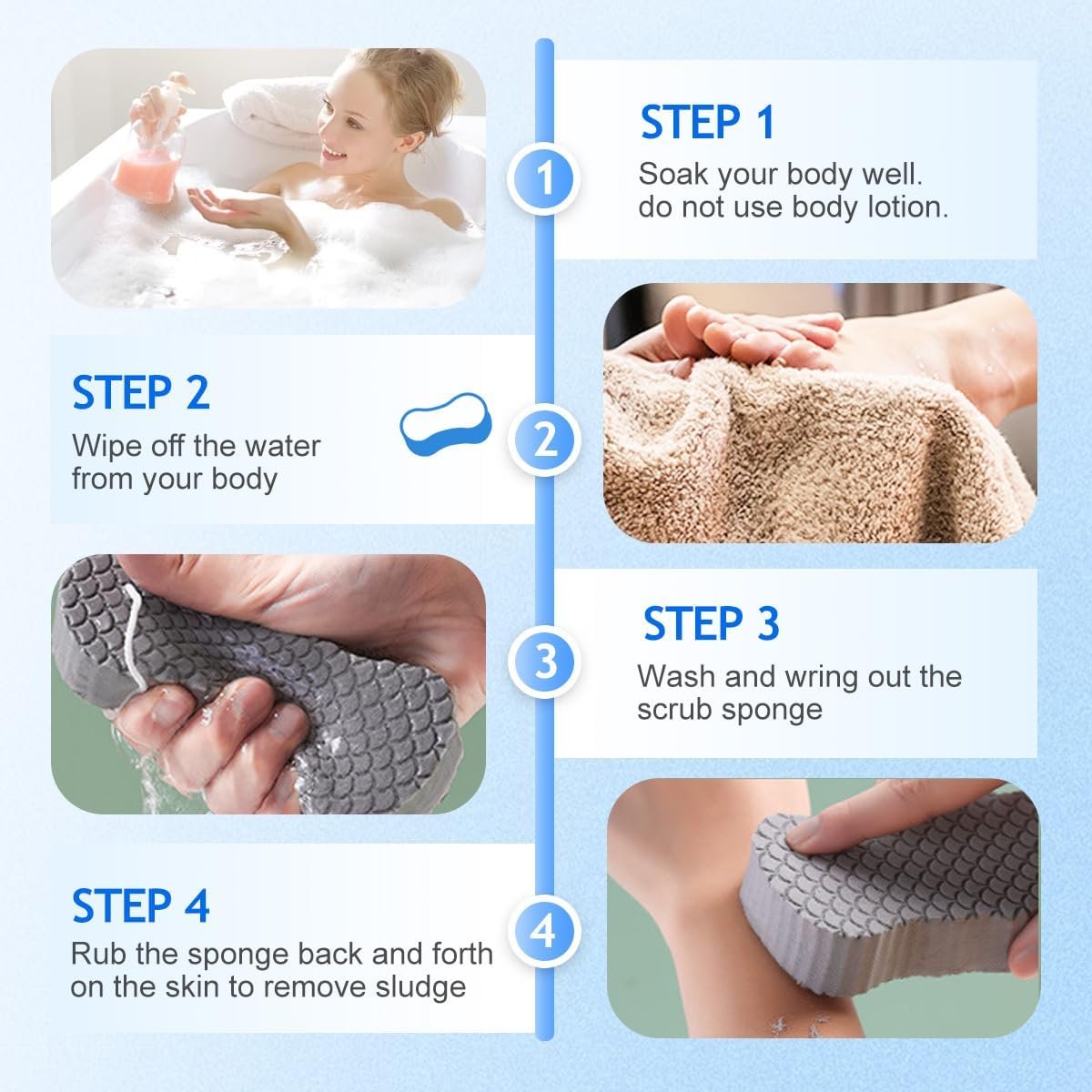 1

STEP 1
Soak your body well. do not use body lotion.

STEP 2
Wipe off the water from your body

2

3

STEP 3
Wash and wring out the scrub sponge

STEP 4
Rub the sponge back and forth on the skin to remove sludge

4