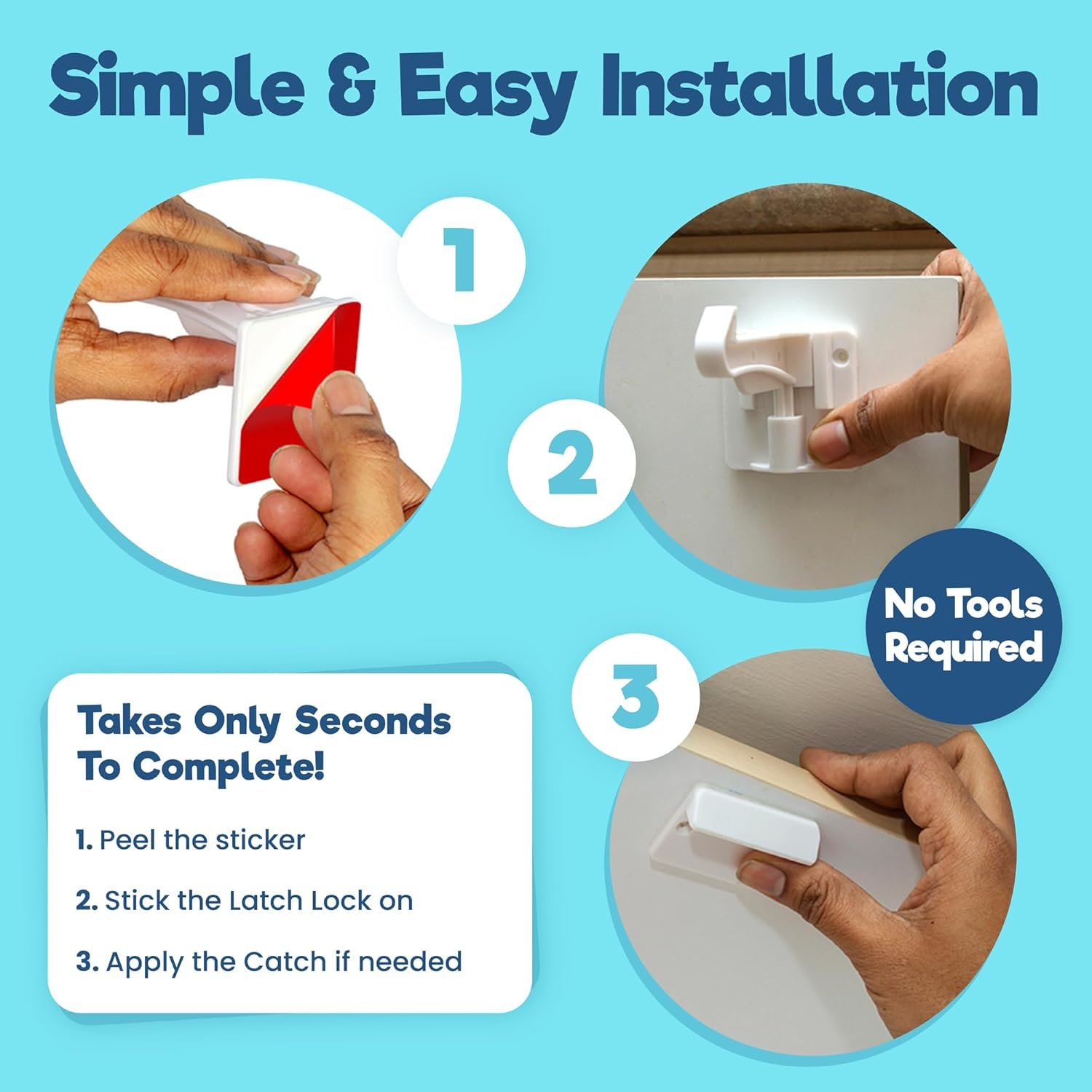 Simple & Easy Installation

1

2

No Tools Required

3

Takes Only Seconds To Complete!

1. Peel the sticker

2. Stick the Latch Lock on

3. Apply the Catch if needed