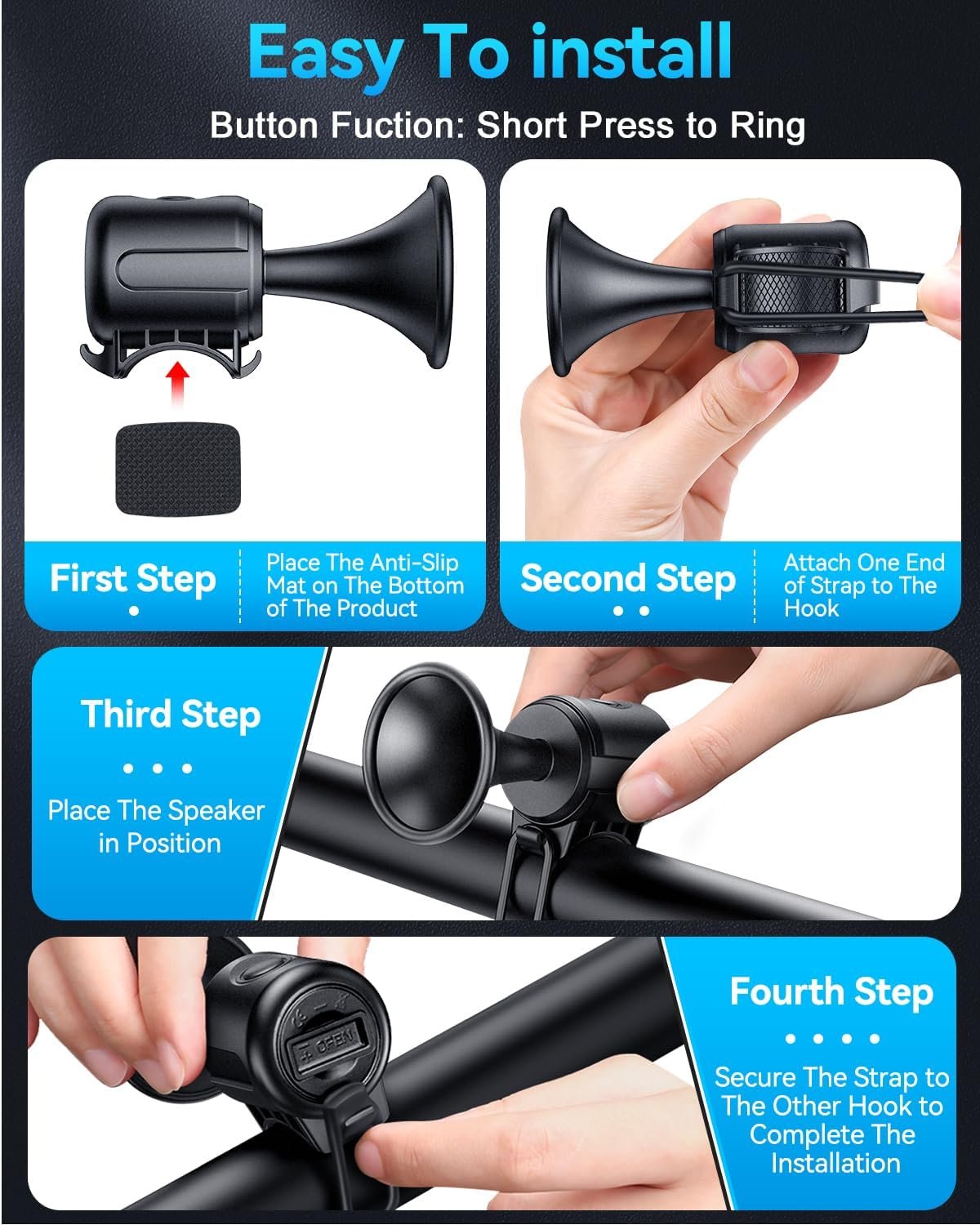 Easy To install

Button Fuction: Short Press to Ring

First Step

Place The Anti-Slip Mat on The Bottom of The Product

Second Step

Attach One End of Strap to The Hook

Third Step

Place The Speaker in Position

OPEN

Fourth Step

Secure The Strap to The Other Hook to Complete The Installation