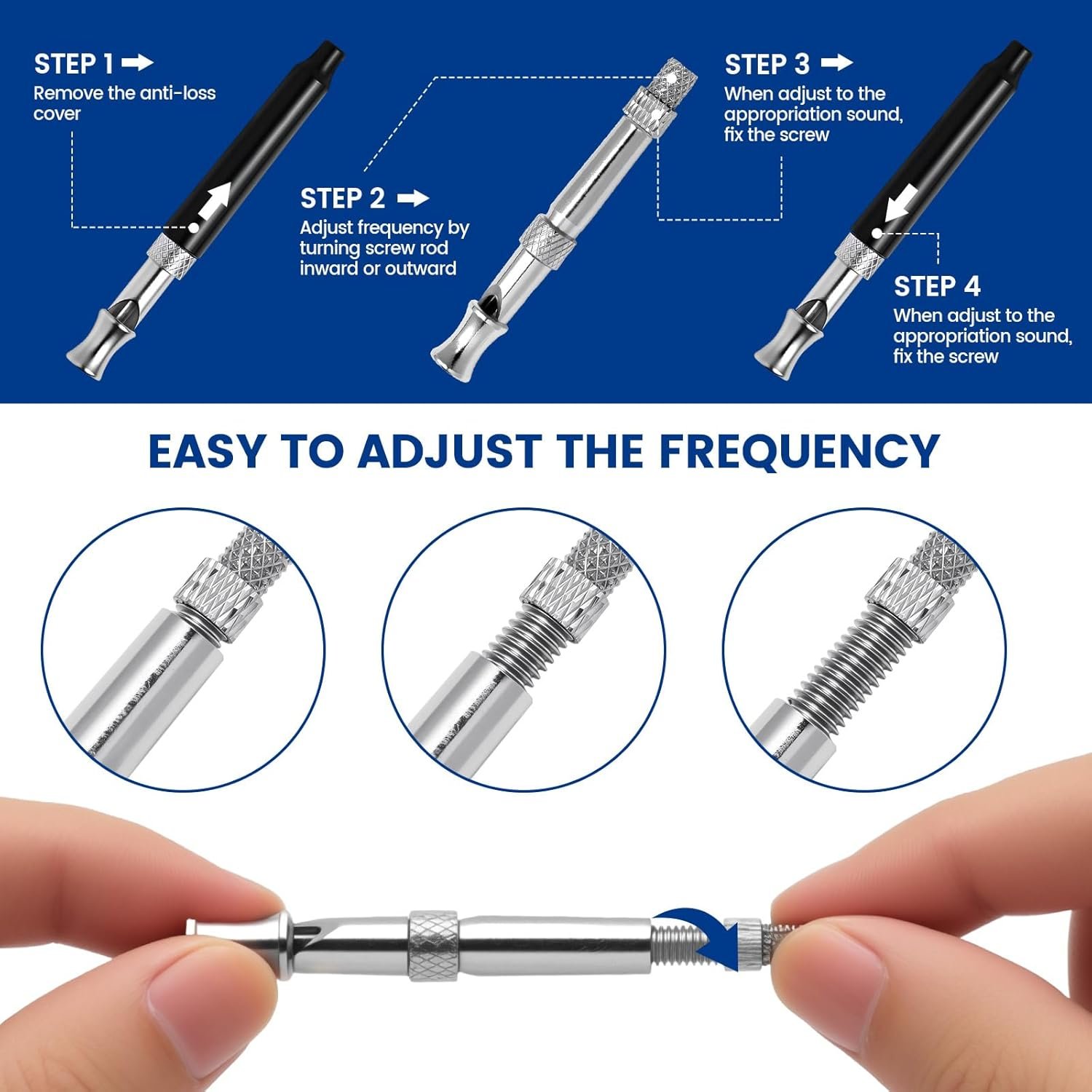 STEP 1
Remove the anti-loss cover

STEP 2
Adjust frequency by turning screw rod inward or outward

STEP 3
When adjust to the appropriation sound, fix the screw

STEP 4
When adjust to the appropriation sound, fix the screw

EASY TO ADJUST THE FREQUENCY