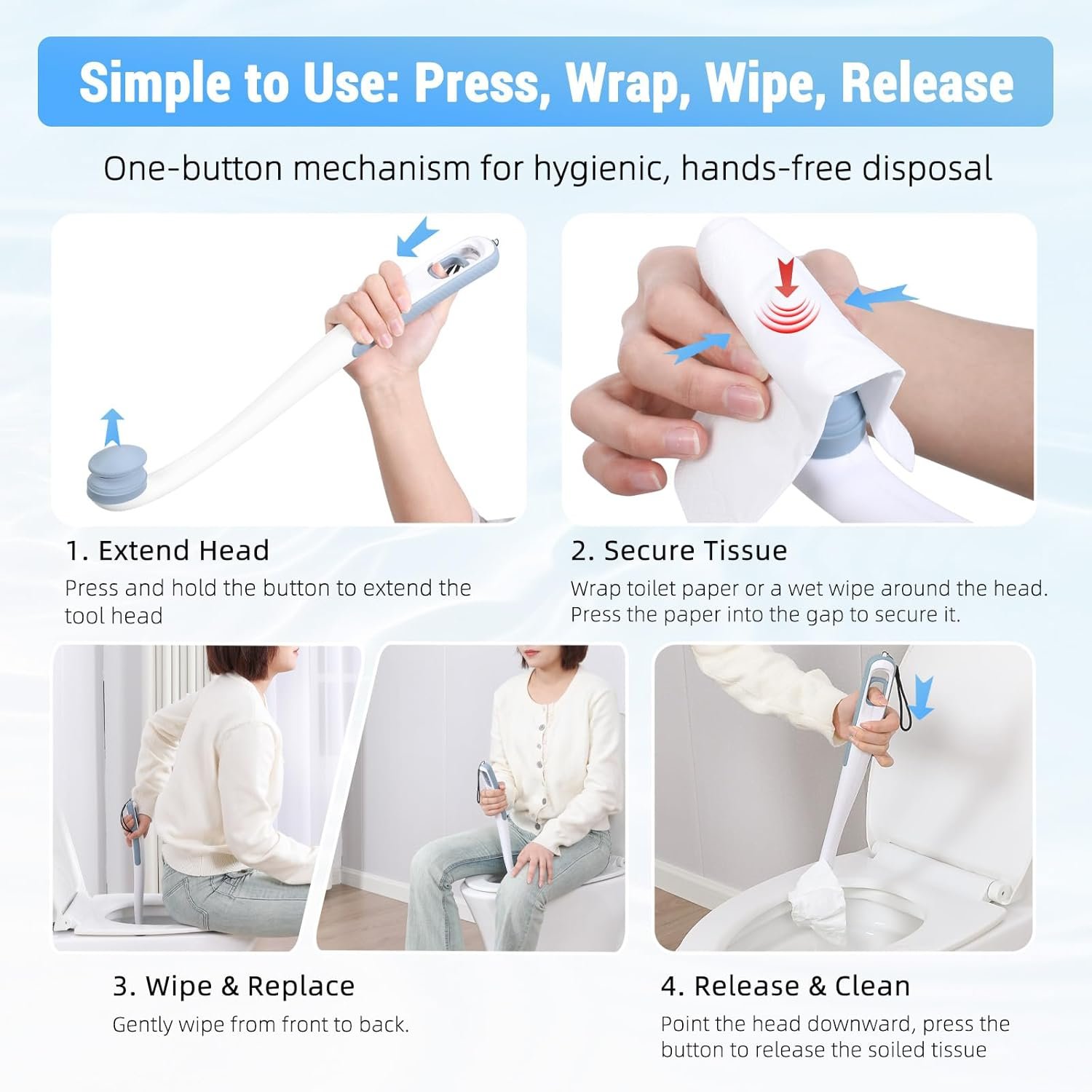 Simple to Use: Press, Wrap, Wipe, Release

One-button mechanism for hygienic, hands-free disposal

1. Extend Head
Press and hold the button to extend the tool head

2. Secure Tissue
Wrap toilet paper or a wet wipe around the head. Press the paper into the gap to secure it.

3. Wipe & Replace
Gently wipe from front to back.

4. Release & Clean
Point the head downward, press the button to release the soiled tissue