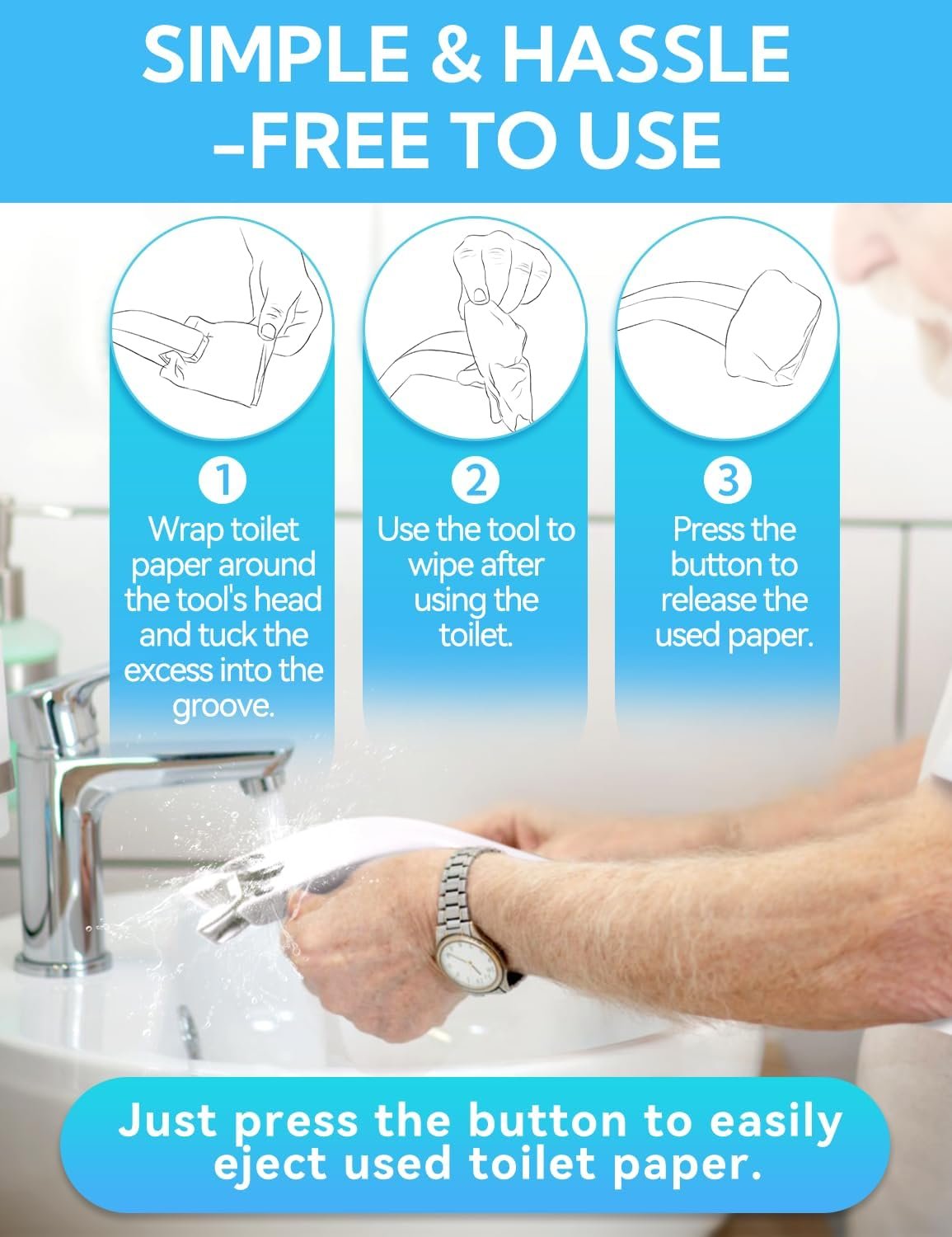 SIMPLE & HASSLE -FREE TO USE

1
Wrap toilet paper around the tool's head and tuck the excess into the groove.

2
Use the tool to wipe after using the toilet.

3
Press the button to release the used paper.

Just press the button to easily eject used toilet paper.