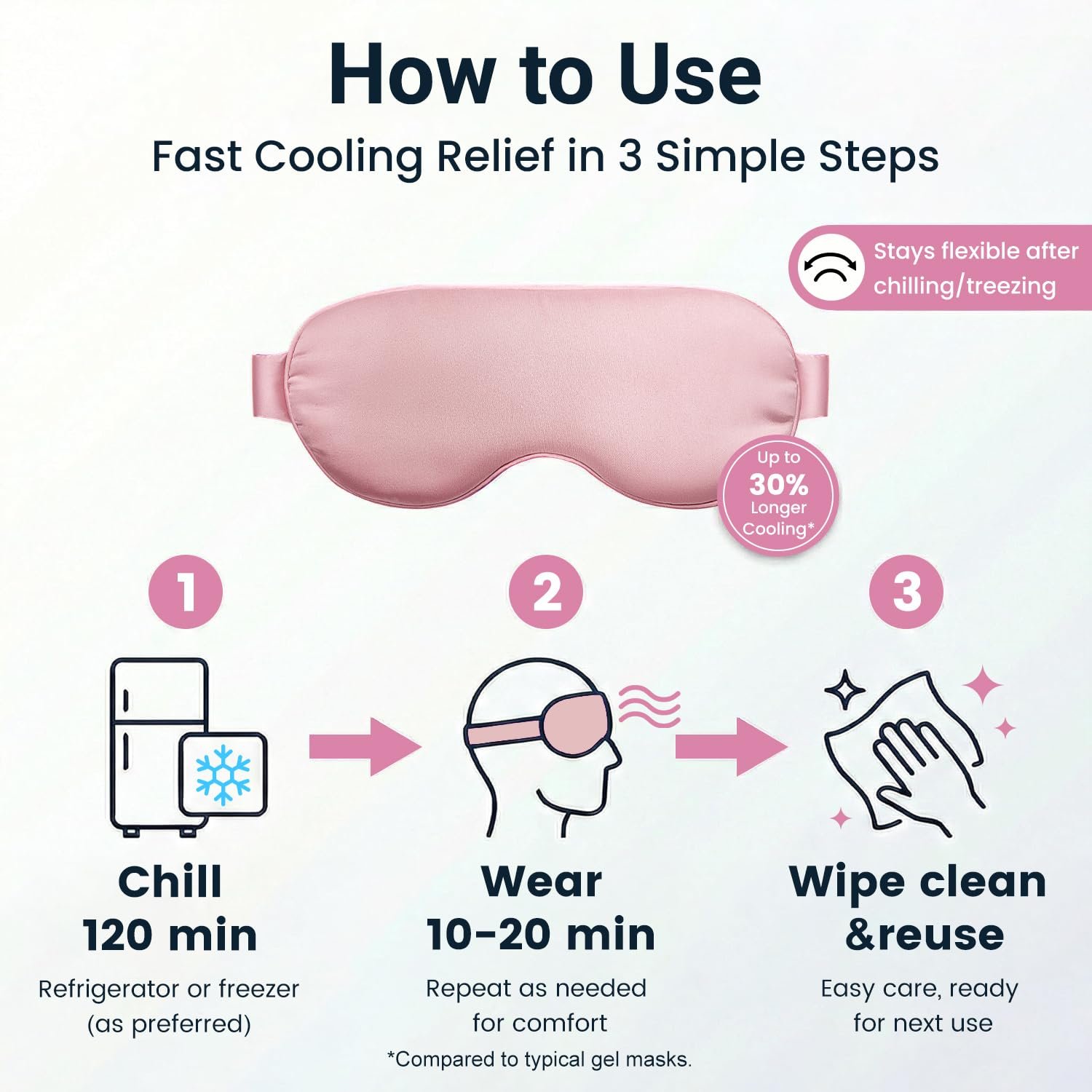 How to Use

Fast Cooling Relief in 3 Simple Steps

Stays flexible after chilling/treezing

Up to 30% Longer Cooling*

1

Chill 120 min

Refrigerator or freezer (as preferred)

2

Wear 10-20 min

Repeat as needed for comfort

3

Wipe clean &reuse

Easy care, ready for next use

*Compared to typical gel masks.