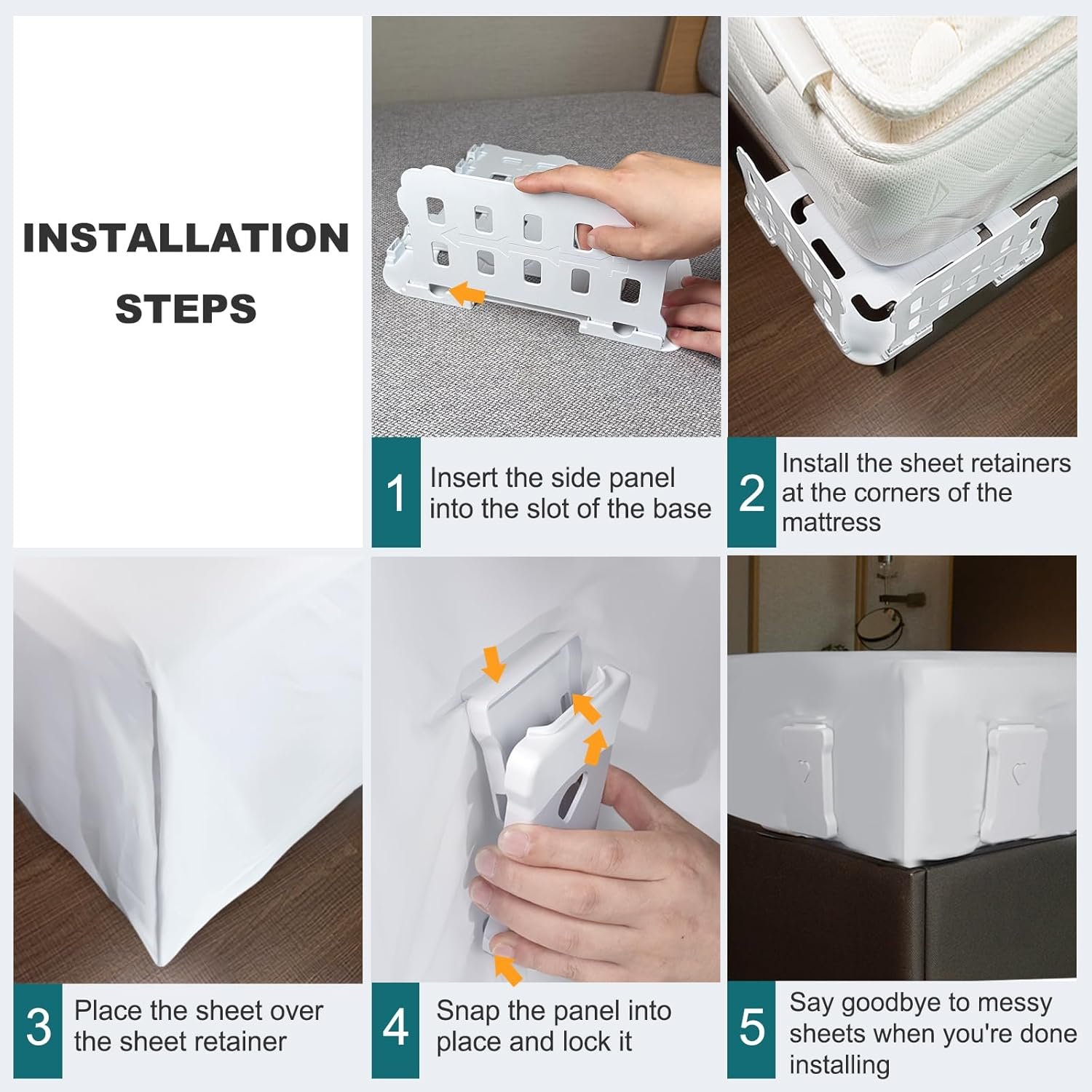 INSTALLATION STEPS

1 Insert the side panel into the slot of the base

2 Install the sheet retainers at the corners of the mattress

3 Place the sheet over the sheet retainer

4 Snap the panel into place and lock it

5 Say goodbye to messy sheets when you're done installing