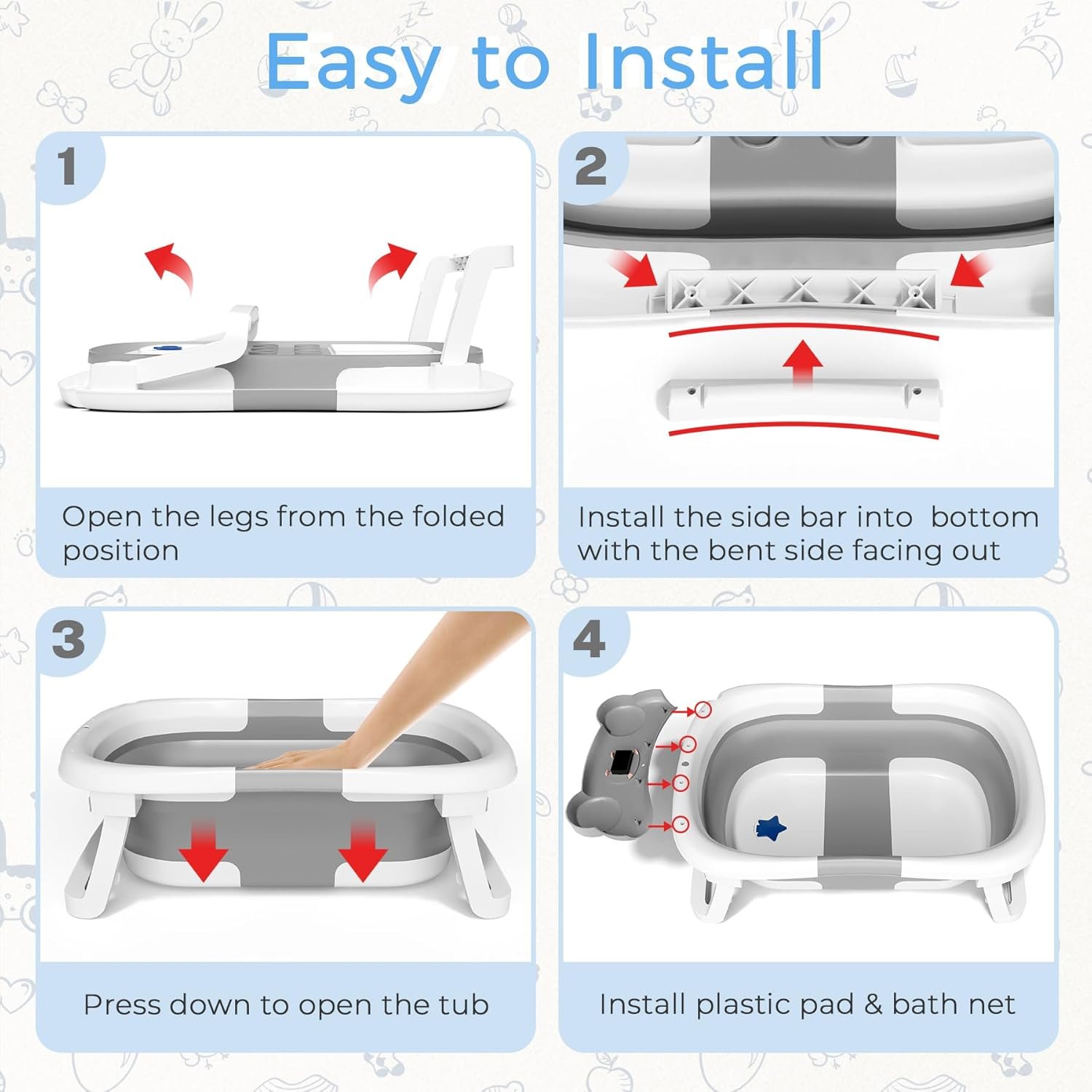 Easy to Install

1

Open the legs from the folded position

2

Install the side bar into  bottom with the bent side facing out

3

Press down to open the tub

4

Install plastic pad & bath net