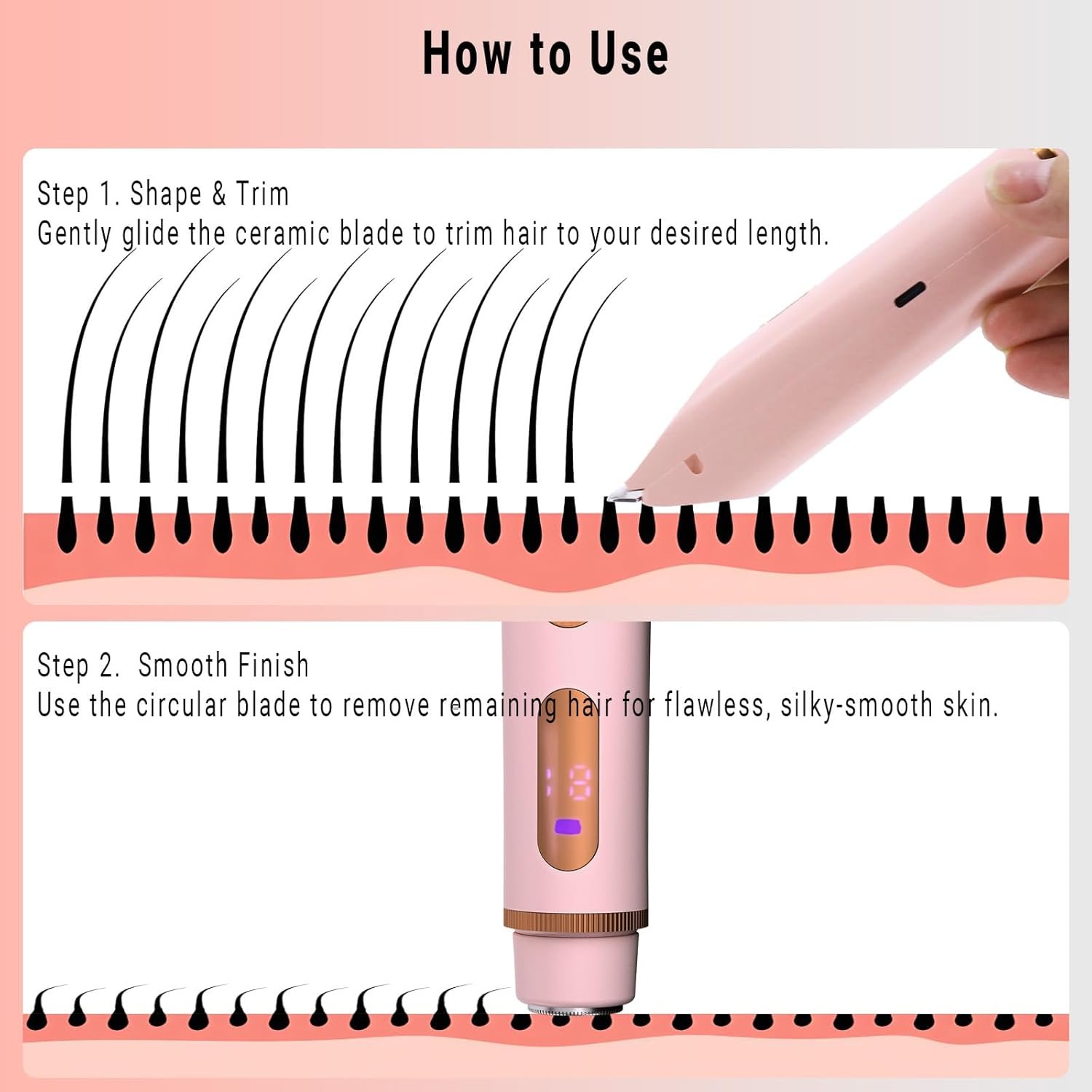 How to Use

Step 1. Shape & Trim
Gently glide the ceramic blade to trim hair to your desired length.

Step 2. Smooth Finish
Use the circular blade to remove remaining hair for flawless, silky-smooth skin.

18