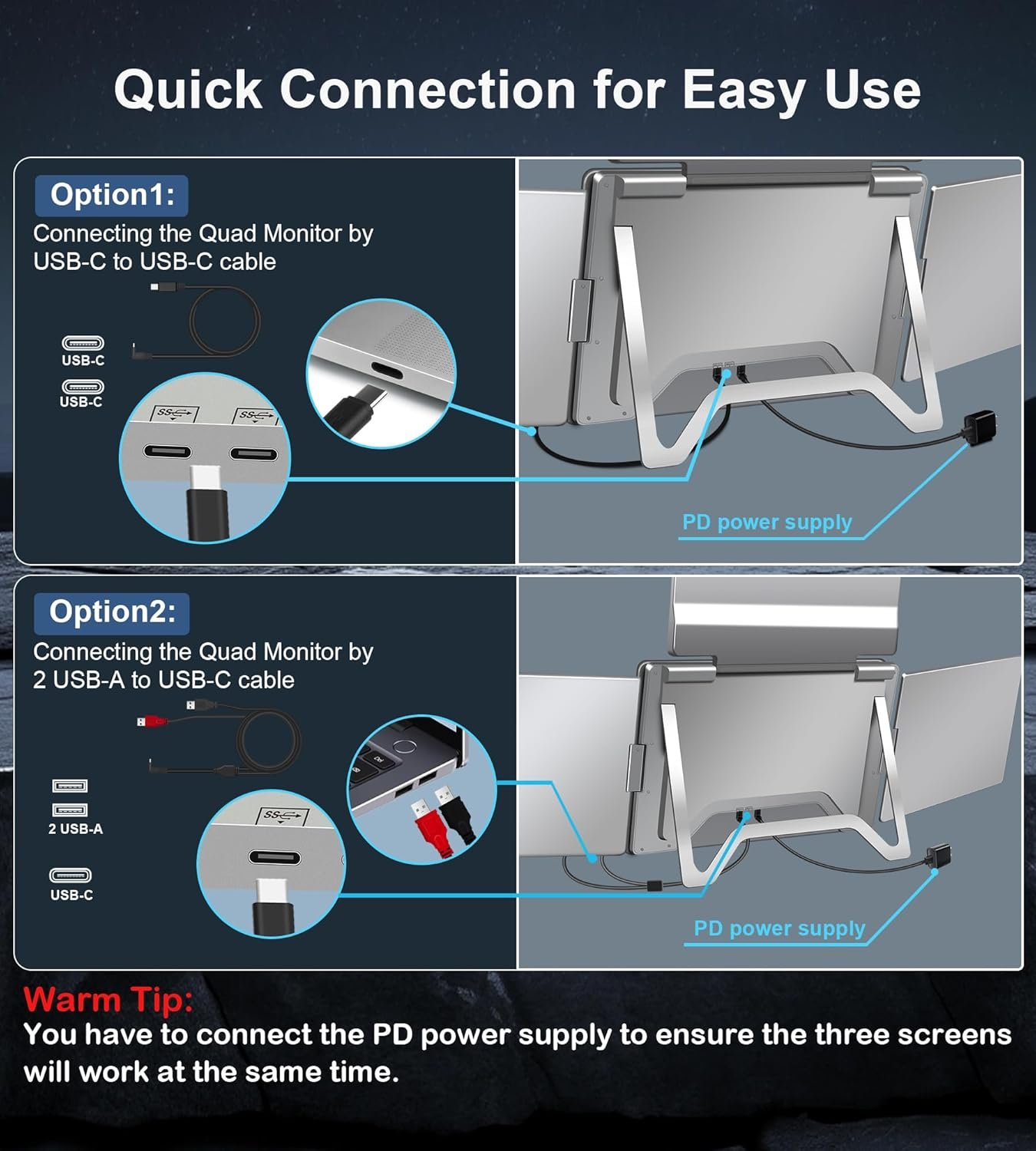 Quick Connection for Easy Use

Option1:
Connecting the Quad Monitor by USB-C to USB-C cable

USB-C
USB-C

PD power supply

Option2:
Connecting the Quad Monitor by 2 USB-A to USB-C cable

2 USB-A
USB-C

PD power supply

Warm Tip:
You have to connect the PD power supply to ensure the three screens will work at the same time.