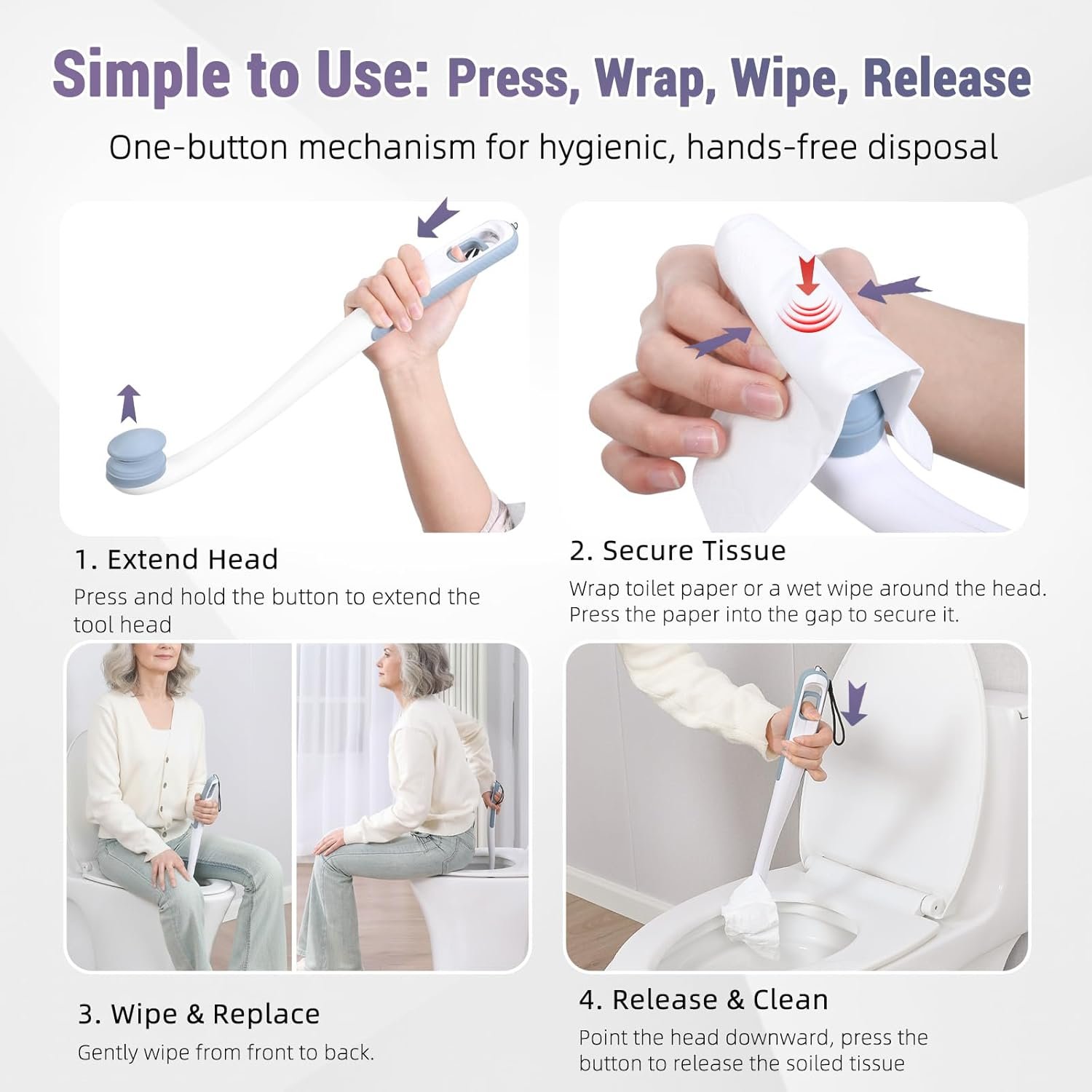 Simple to Use: Press, Wrap, Wipe, Release

One-button mechanism for hygienic, hands-free disposal

1. Extend Head

Press and hold the button to extend the tool head

2. Secure Tissue

Wrap toilet paper or a wet wipe around the head. Press the paper into the gap to secure it.

3. Wipe & Replace

Gently wipe from front to back.

4. Release & Clean

Point the head downward, press the button to release the soiled tissue