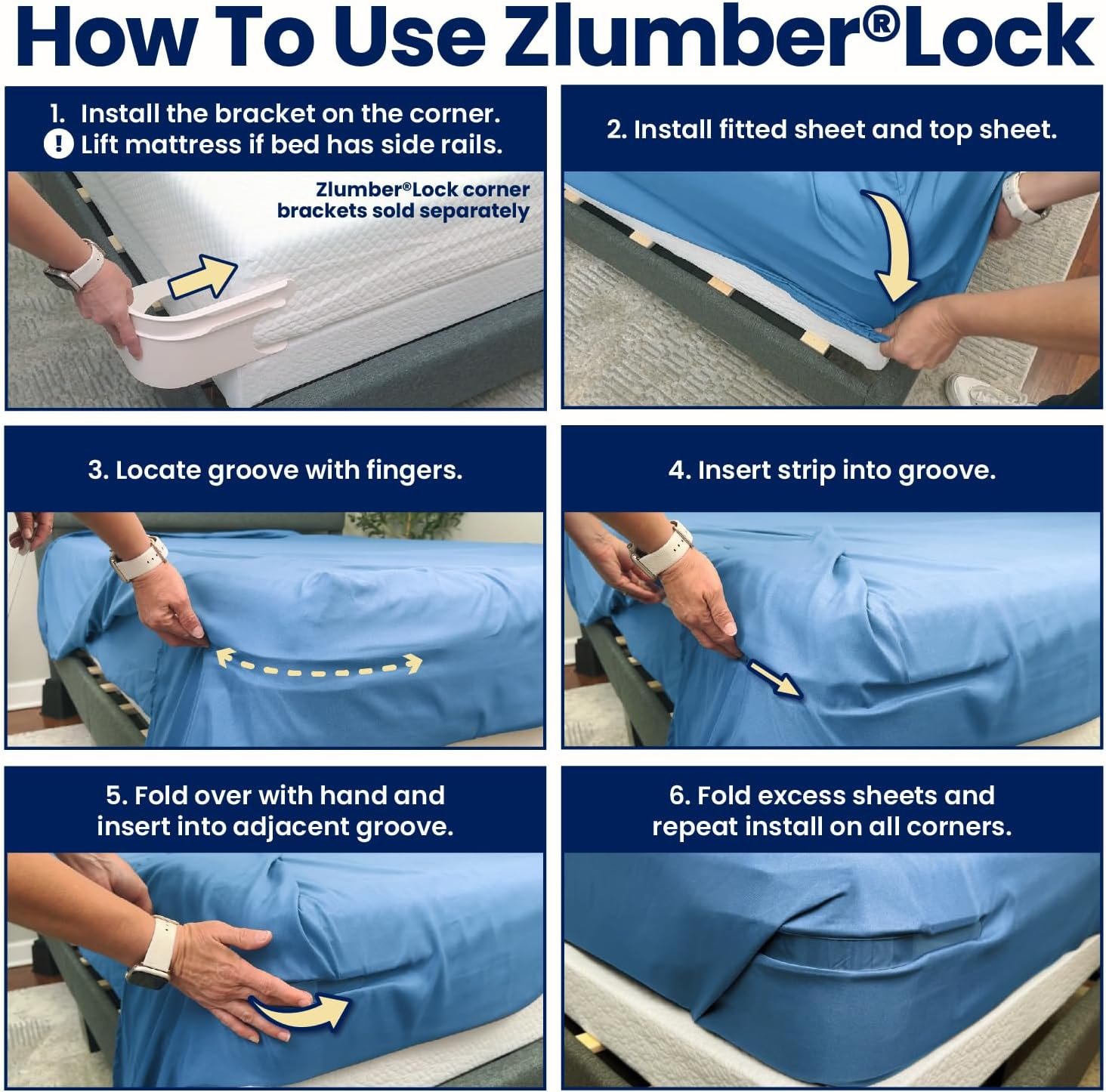 How To Use Zlumber®Lock

1. Install the bracket on the corner.
! Lift mattress if bed has side rails.

Zlumber®Lock corner brackets sold separately

2. Install fitted sheet and top sheet.

3. Locate groove with fingers.

4. Insert strip into groove.

5. Fold over with hand and insert into adjacent groove.

6. Fold excess sheets and repeat install on all corners.