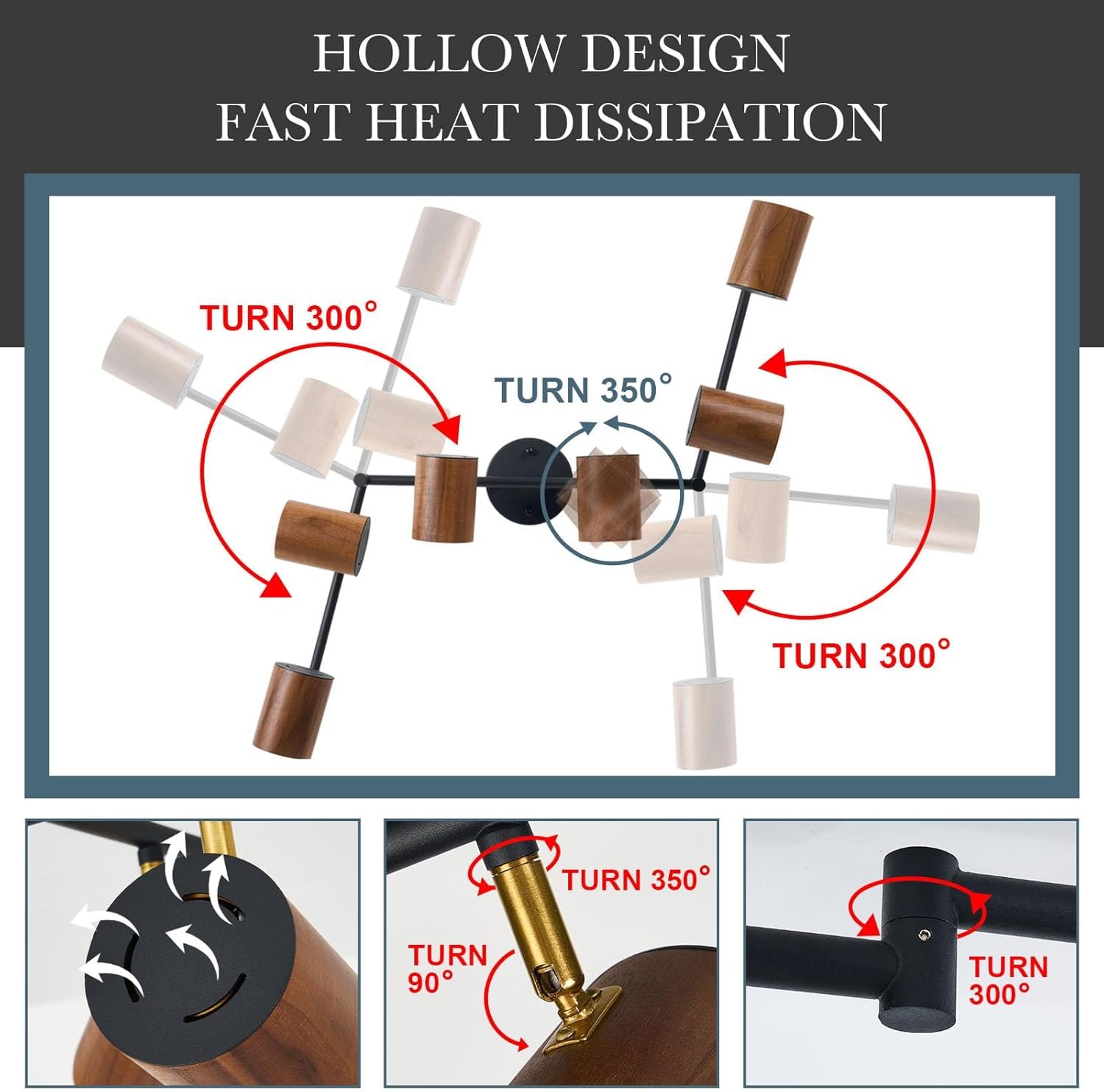 HOLLOW DESIGN
FAST HEAT DISSIPATION

TURN 300°

TURN 350°

TURN 300°

TURN 350°

TURN 90°

TURN 300°