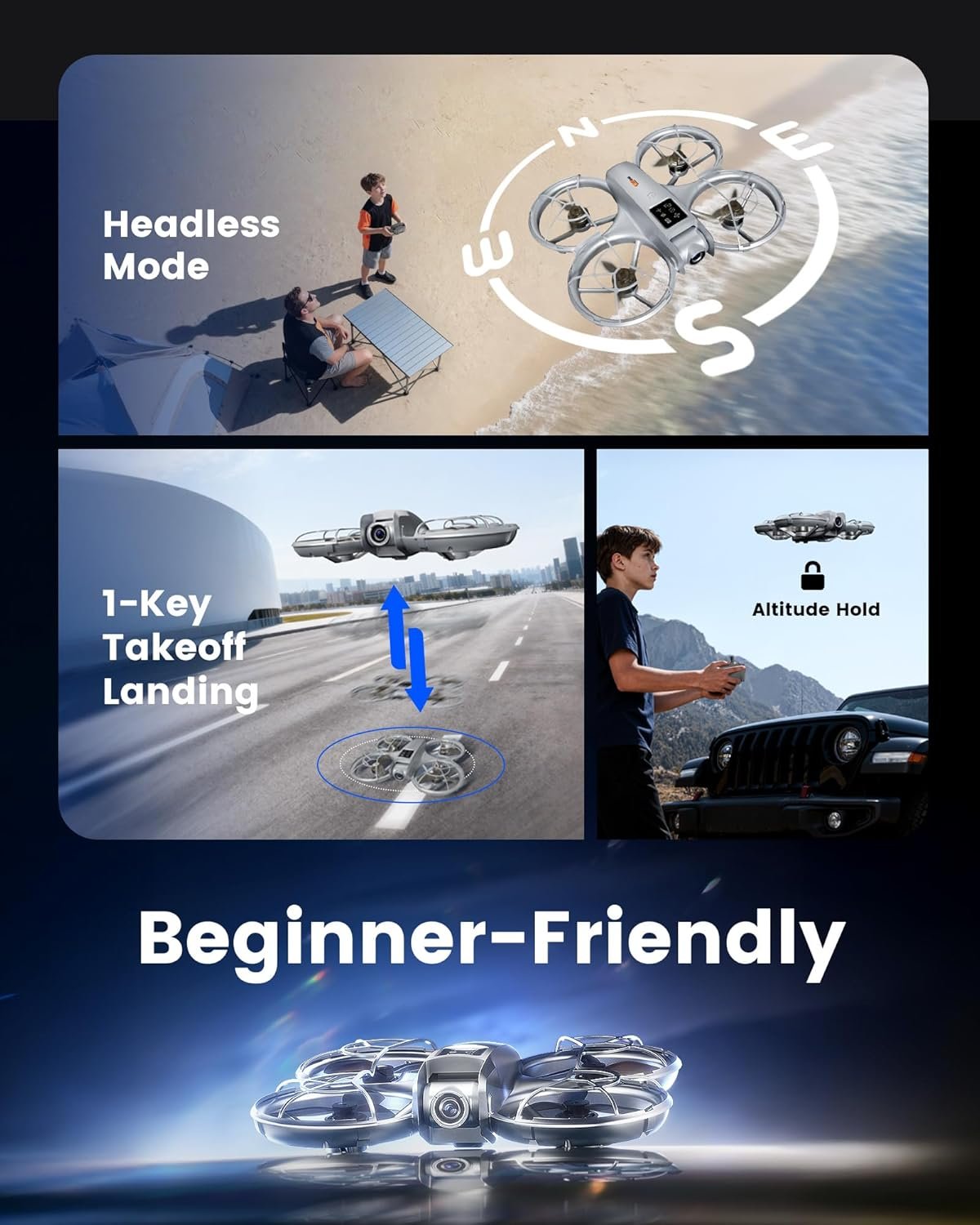 Headless Mode

N
E
S
W

1-Key Takeoff Landing

Altitude Hold

Beginner-Friendly