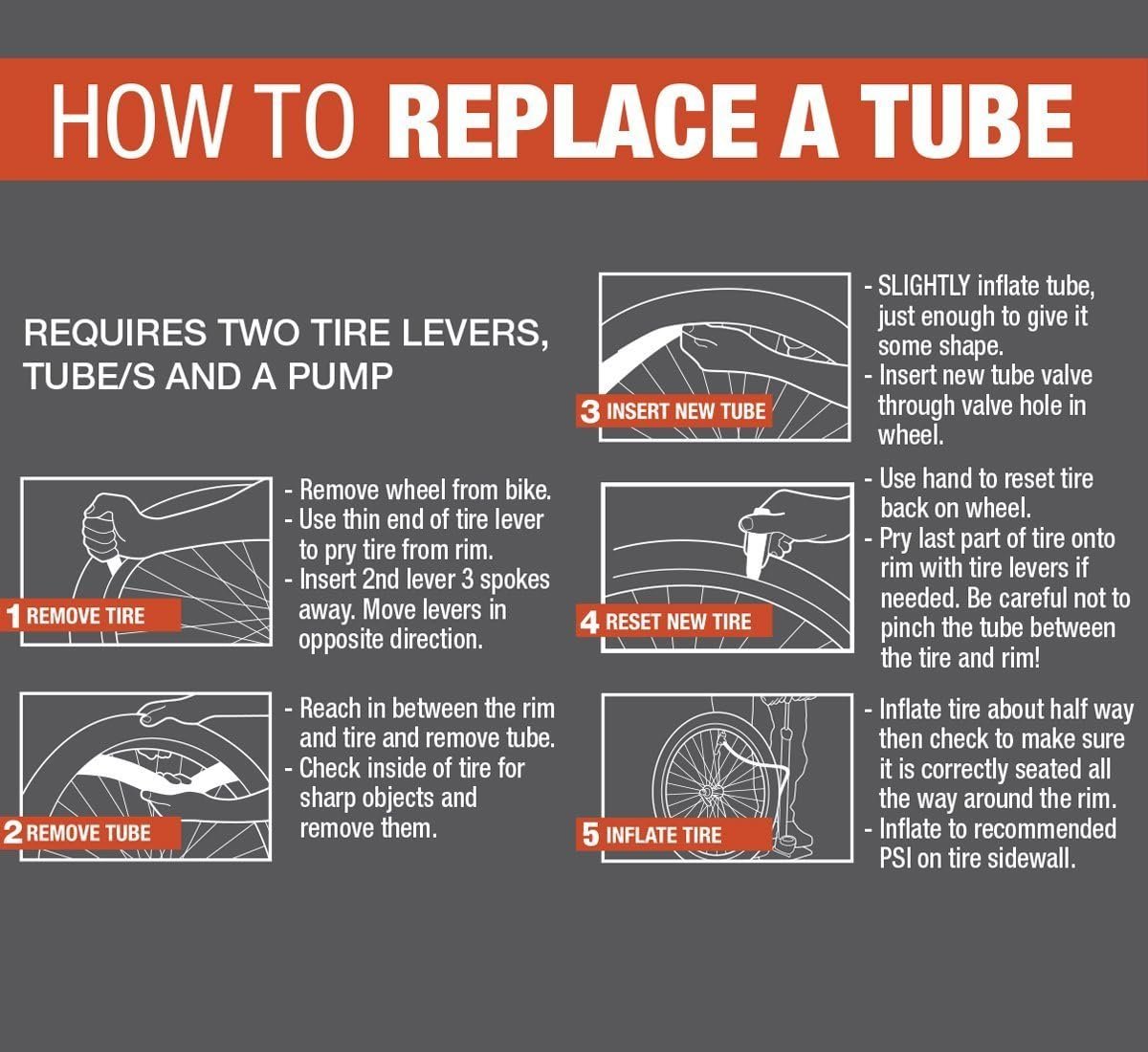 HOW TO REPLACE A TUBE

REQUIRES TWO TIRE LEVERS, TUBE/S AND A PUMP

1 REMOVE TIRE

- Remove wheel from bike.
- Use thin end of tire lever to pry tire from rim.
- Insert 2nd lever 3 spokes away. Move levers in opposite direction.

2 REMOVE TUBE

- Reach in between the rim and tire and remove tube.
- Check inside of tire for sharp objects and remove them.

3 INSERT NEW TUBE

- SLIGHTLY inflate tube, just enough to give it some shape.
- Insert new tube valve through valve hole in wheel.

4 RESET NEW TIRE

- Use hand to reset tire back on wheel.
- Pry last part of tire onto rim with tire levers if needed. Be careful not to pinch the tube between the tire and rim!

5 INFLATE TIRE

- Inflate tire about half way then check to make sure it is correctly seated all the way around the rim.
- Inflate to recommended PSI on tire sidewall.