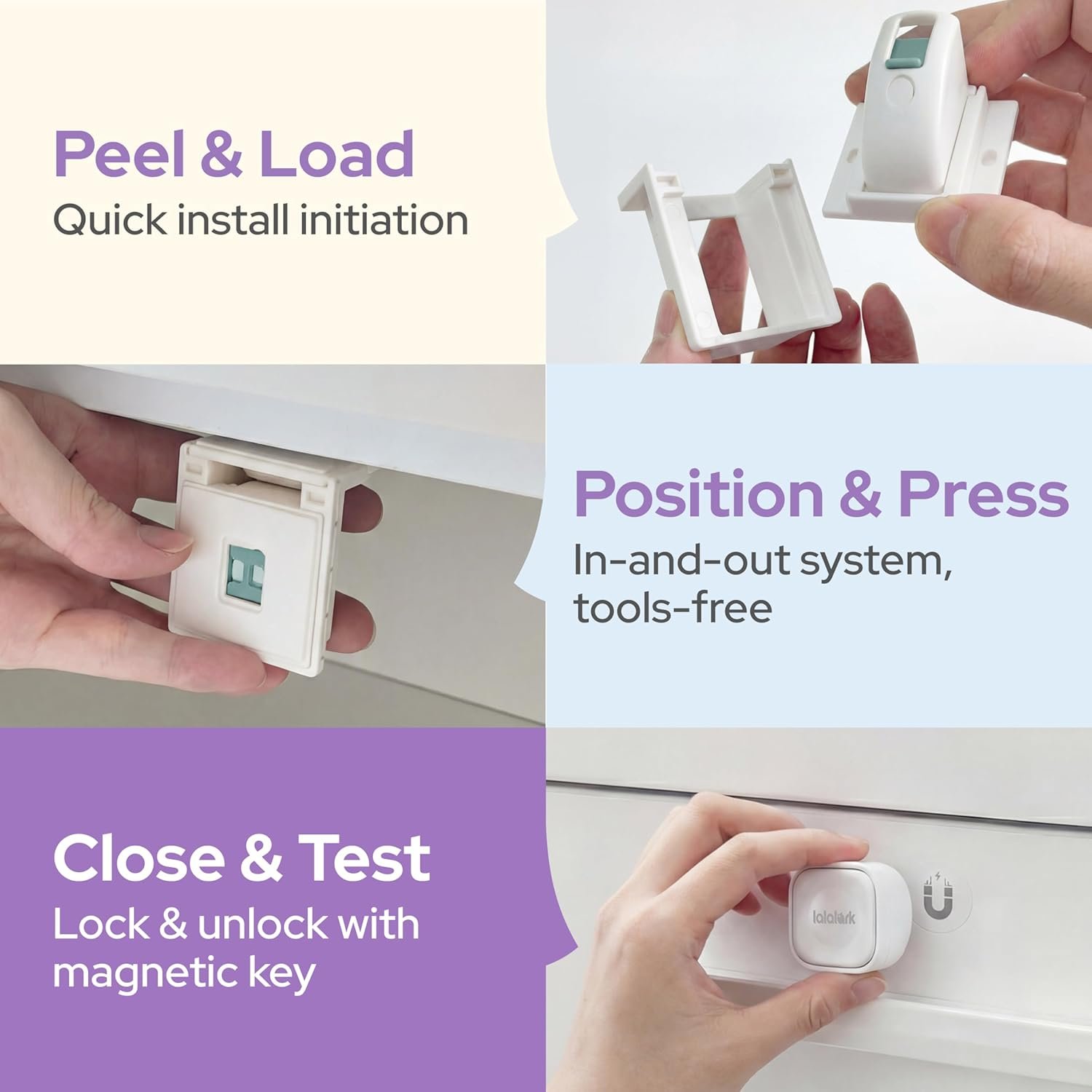 Peel & Load
Quick install initiation

Position & Press
In-and-out system, tools-free

Close & Test
Lock & unlock with magnetic key

lalalark