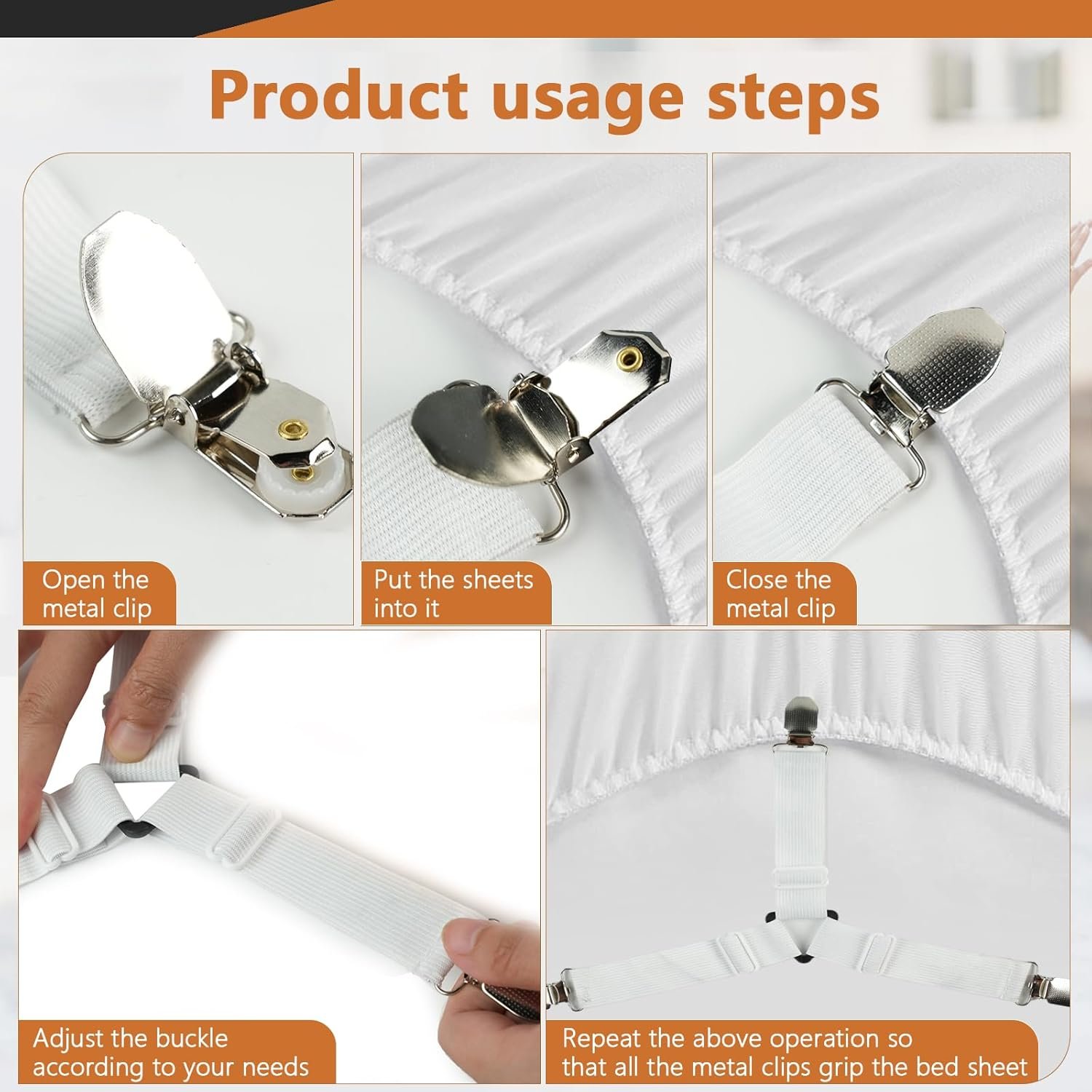 Product usage steps

Open the metal clip

Put the sheets into it

Close the metal clip

Adjust the buckle according to your needs

Repeat the above operation so that all the metal clips grip the bed sheet