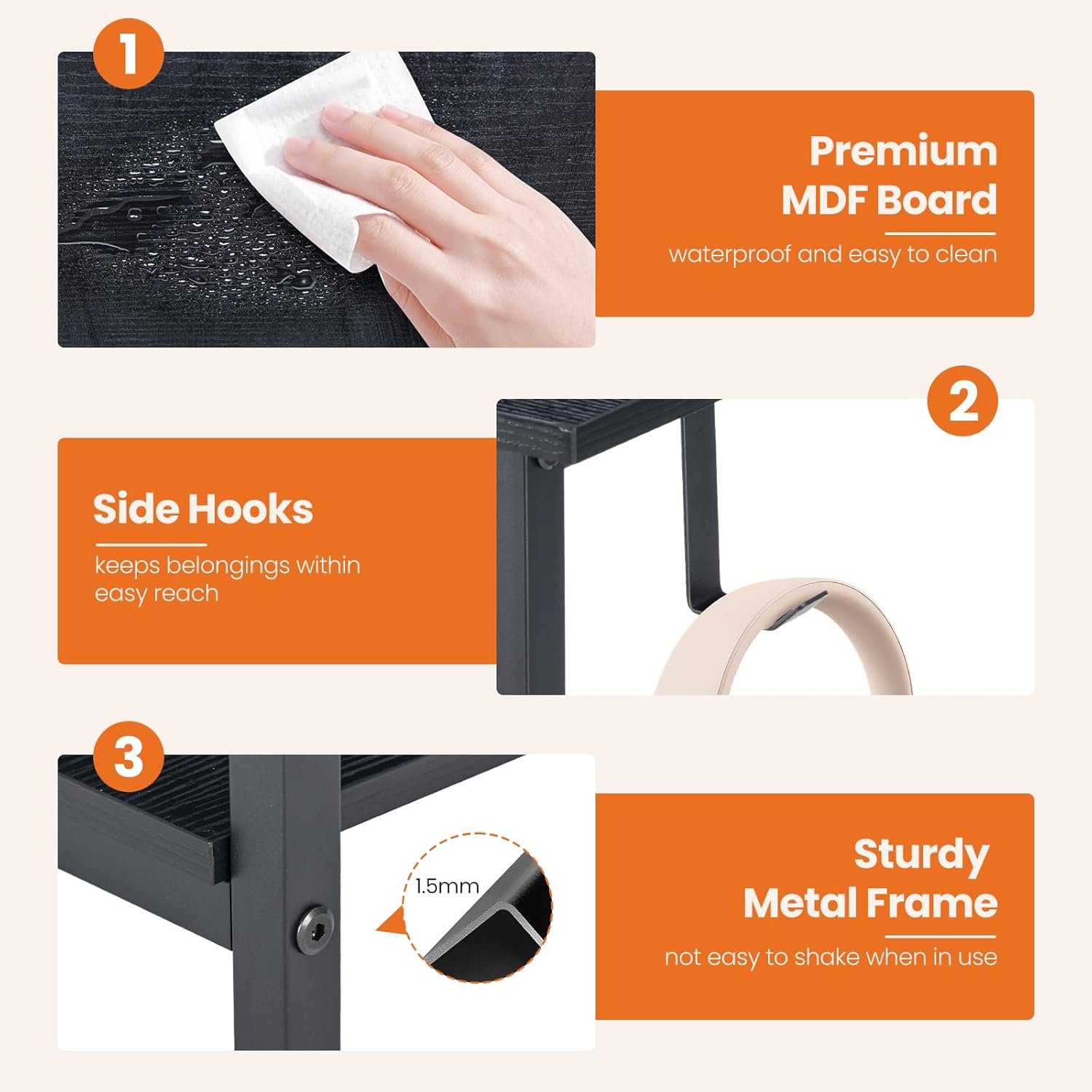 1

Premium MDF Board

waterproof and easy to clean

2

Side Hooks

keeps belongings within easy reach

3

1.5mm

Sturdy Metal Frame

not easy to shake when in use