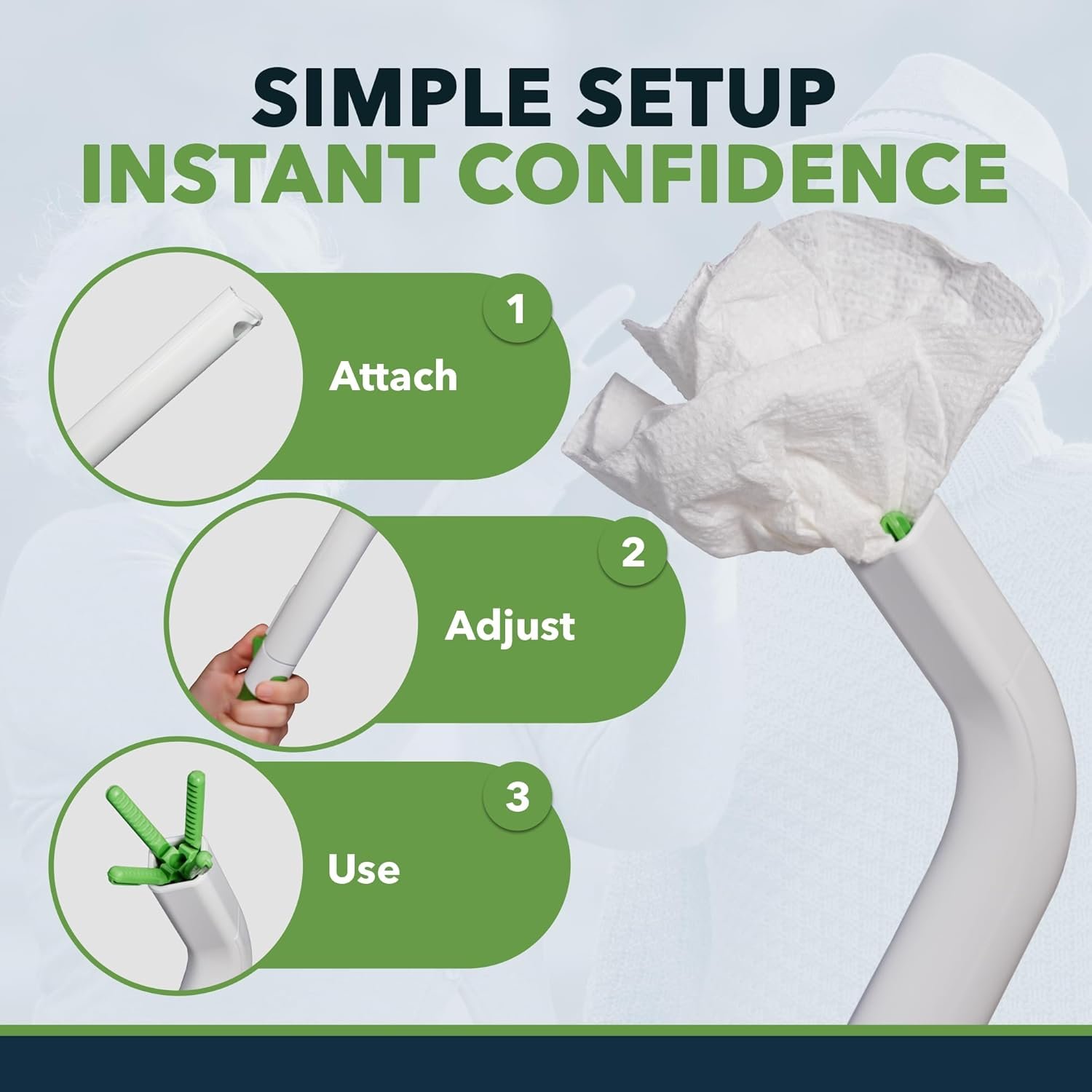 SIMPLE SETUP
INSTANT CONFIDENCE

1
Attach

2
Adjust

3
Use