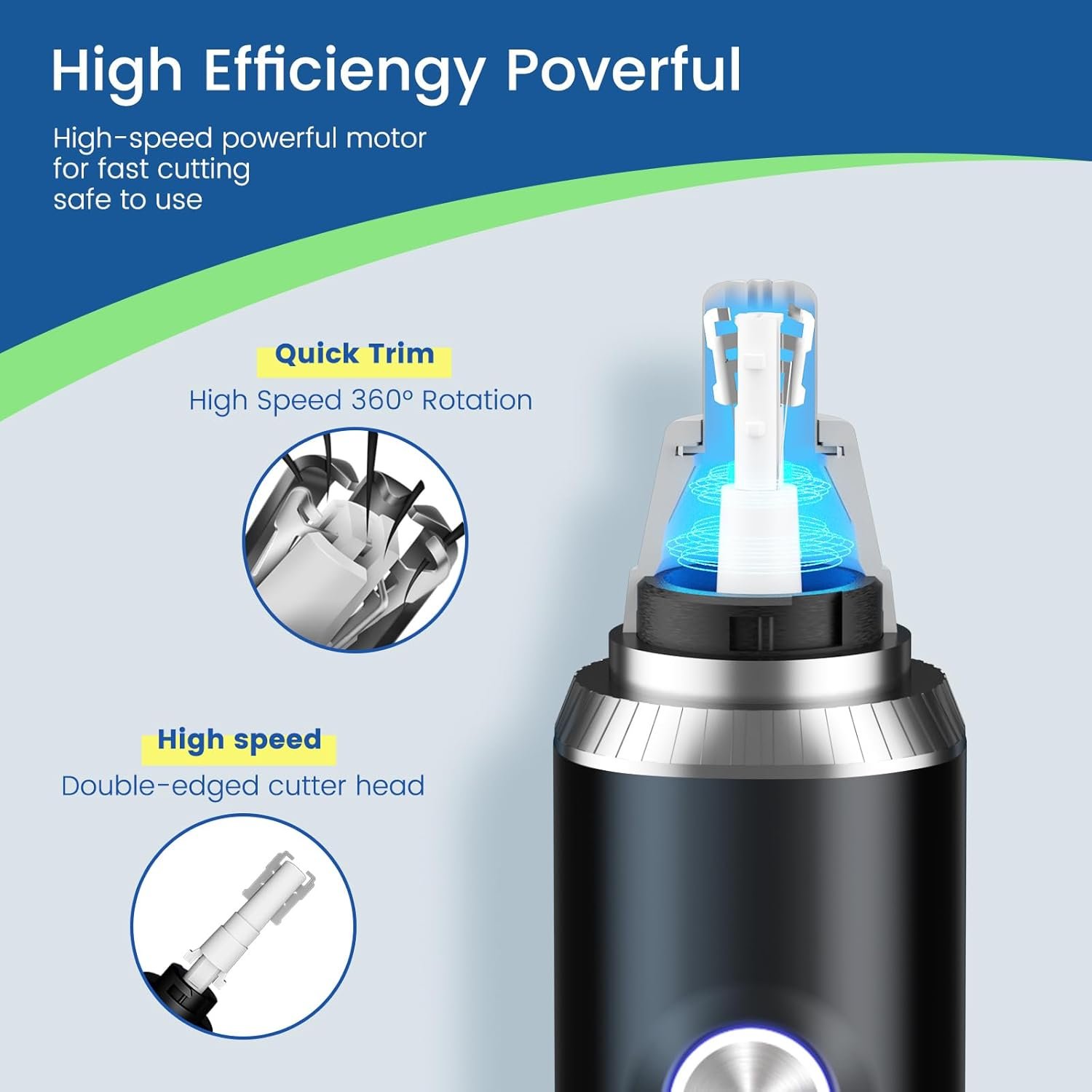 High Efficiengy Poverful

High-speed powerful motor
for fast cutting
safe to use

Quick Trim
High Speed 360° Rotation

High speed
Double-edged cutter head