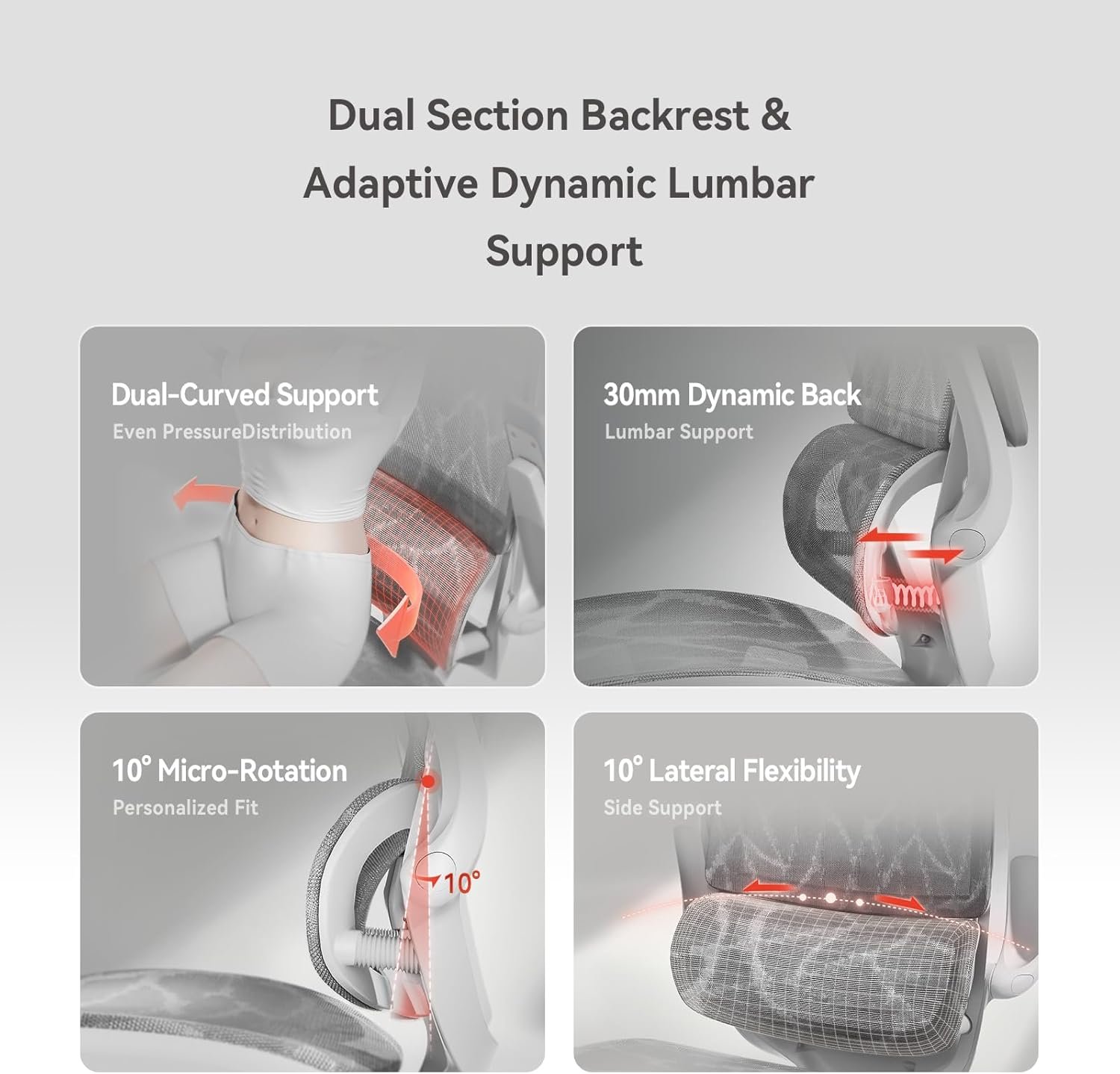 Dual Section Backrest & Adaptive Dynamic Lumbar Support

Dual-Curved Support
Even PressureDistribution

30mm Dynamic Back
Lumbar Support

10° Micro-Rotation
Personalized Fit

10°

10° Lateral Flexibility
Side Support