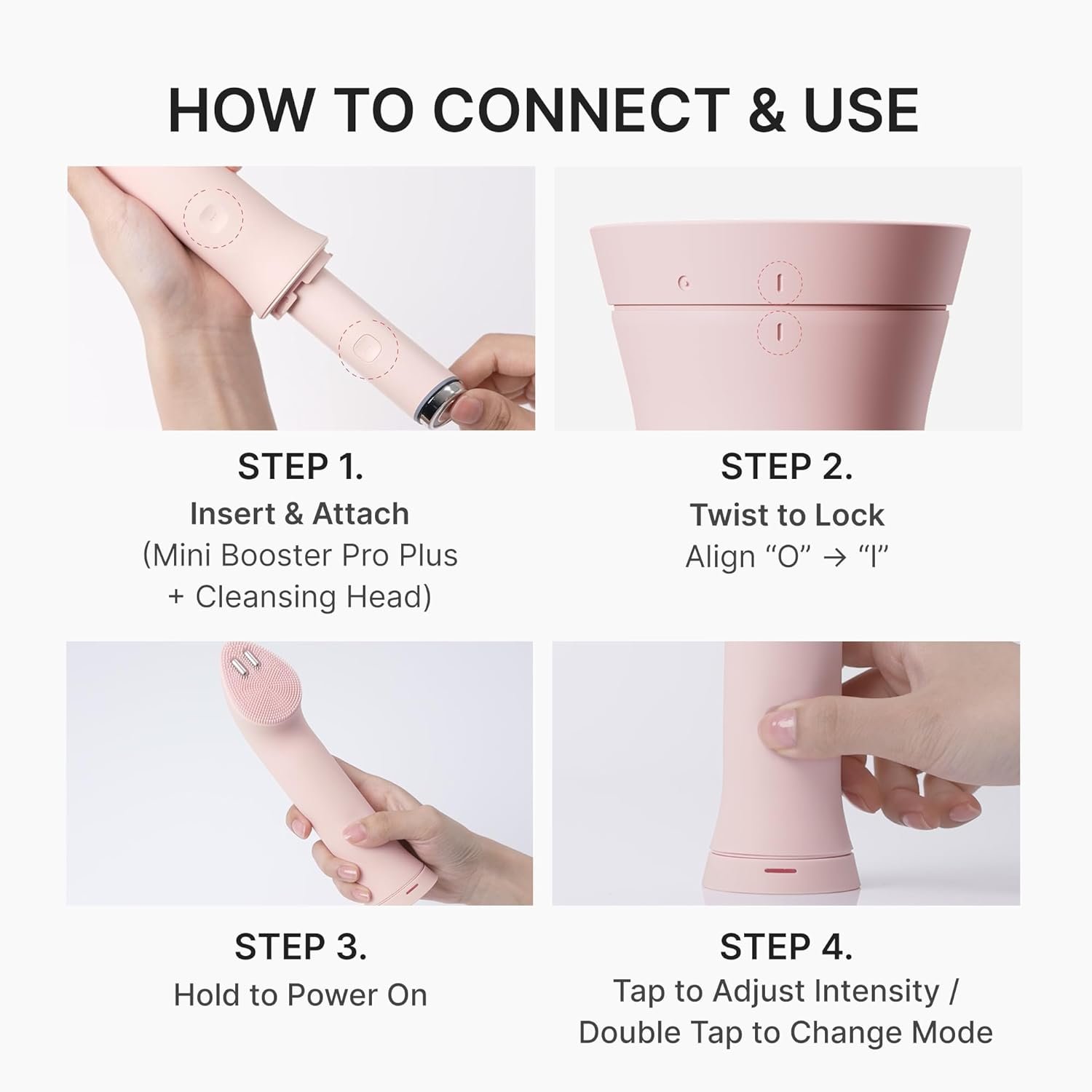 HOW TO CONNECT & USE

STEP 1.
Insert & Attach
(Mini Booster Pro Plus + Cleansing Head)

STEP 2.
Twist to Lock
Align “O” → “I”

STEP 3.
Hold to Power On

STEP 4.
Tap to Adjust Intensity / Double Tap to Change Mode