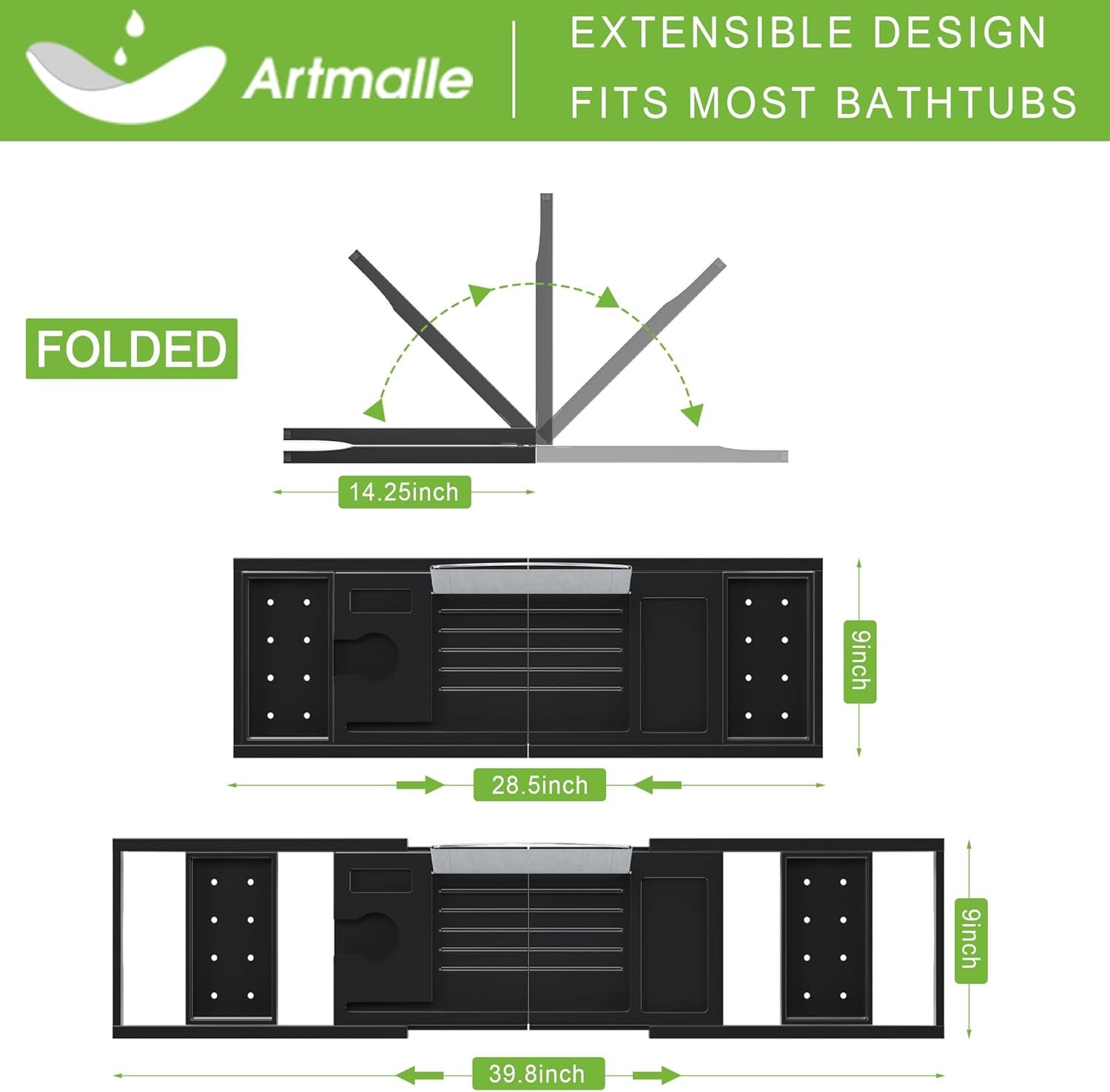 Artmalle

EXTENSIBLE DESIGN
FITS MOST BATHTUBS

FOLDED

14.25inch

9inch

28.5inch

9inch

39.8inch