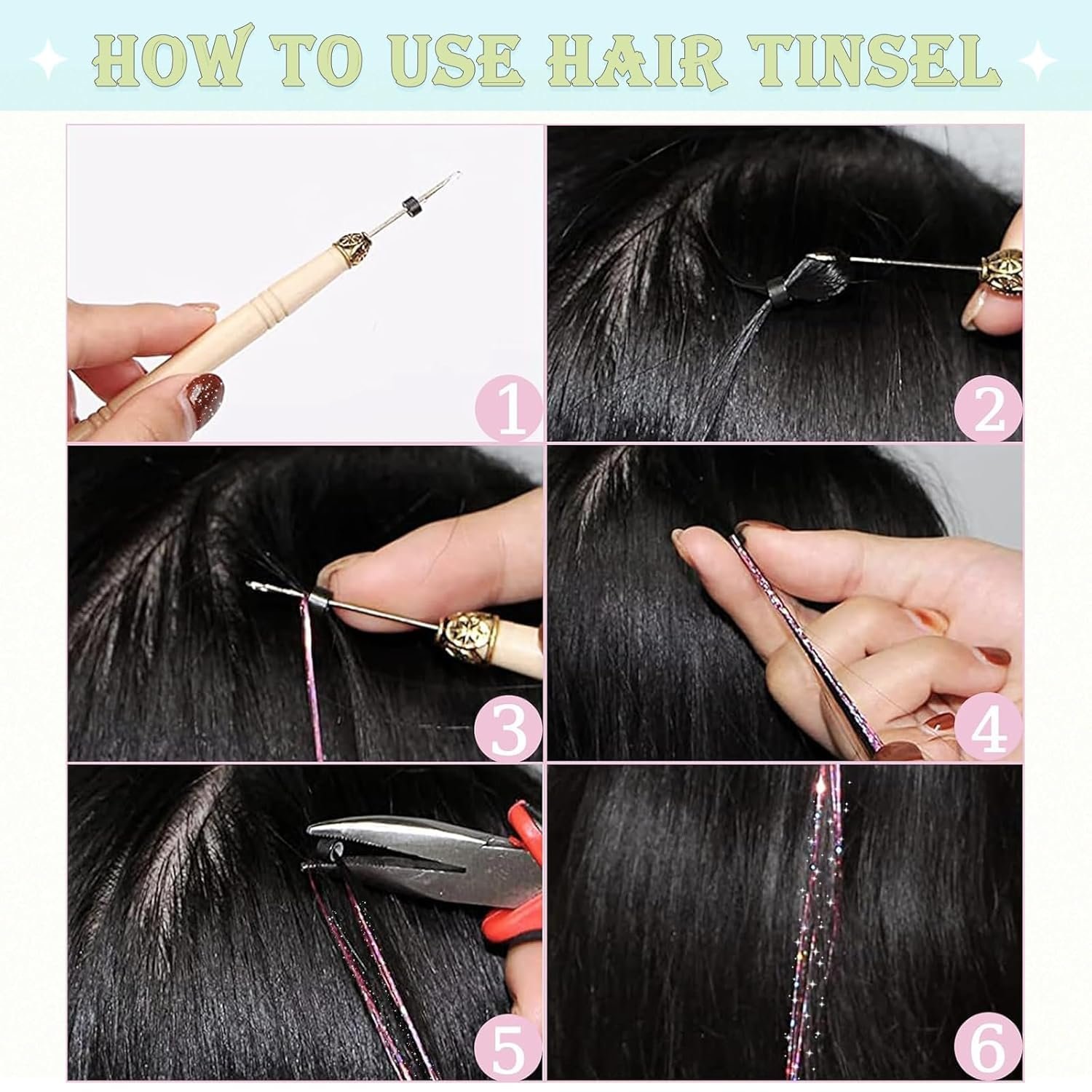 HOW TO USE HAIR TINSEL

1

2

3

4

5

6