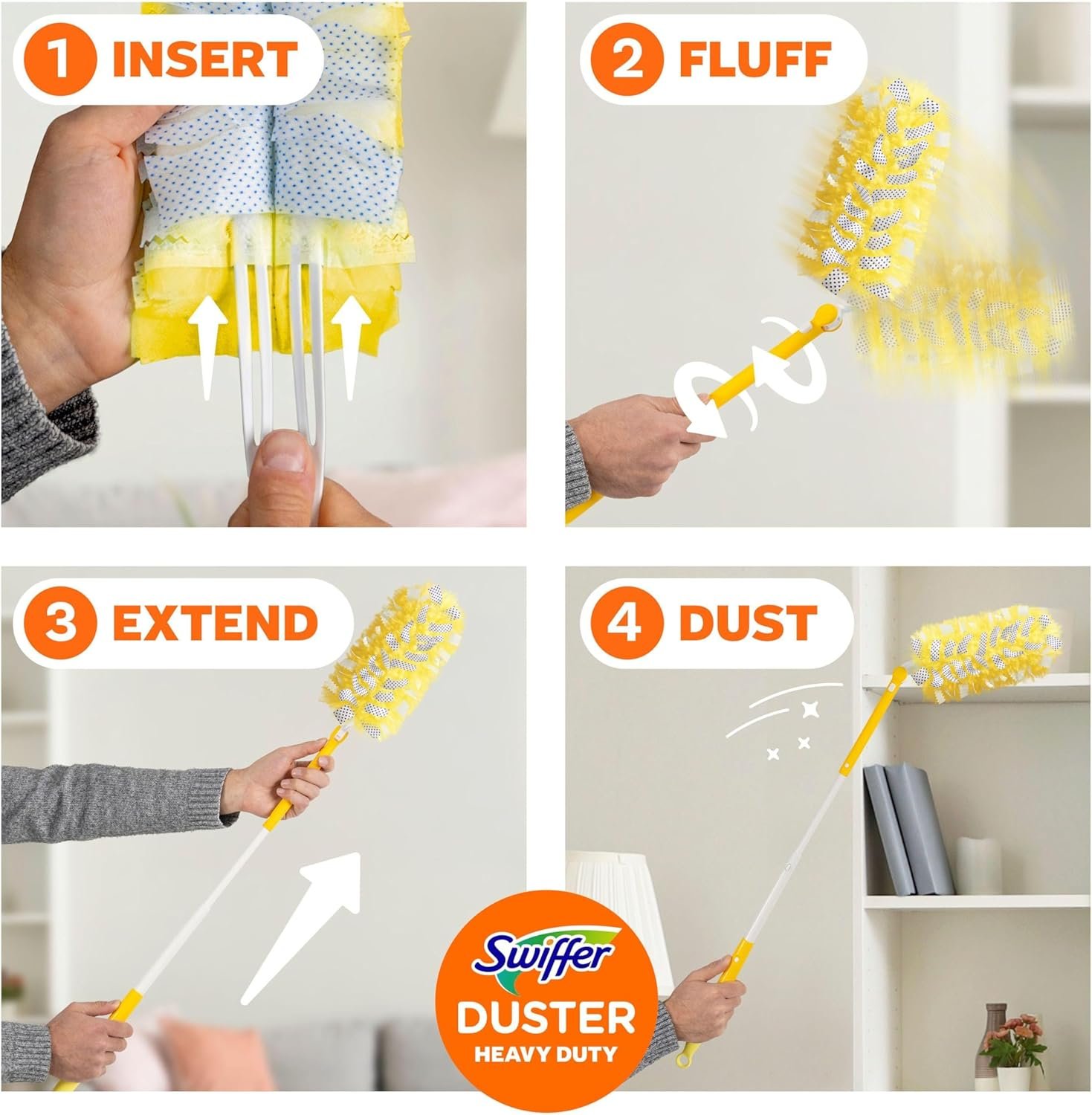 1 INSERT

2 FLUFF

3 EXTEND

4 DUST

Swiffer
DUSTER
HEAVY DUTY