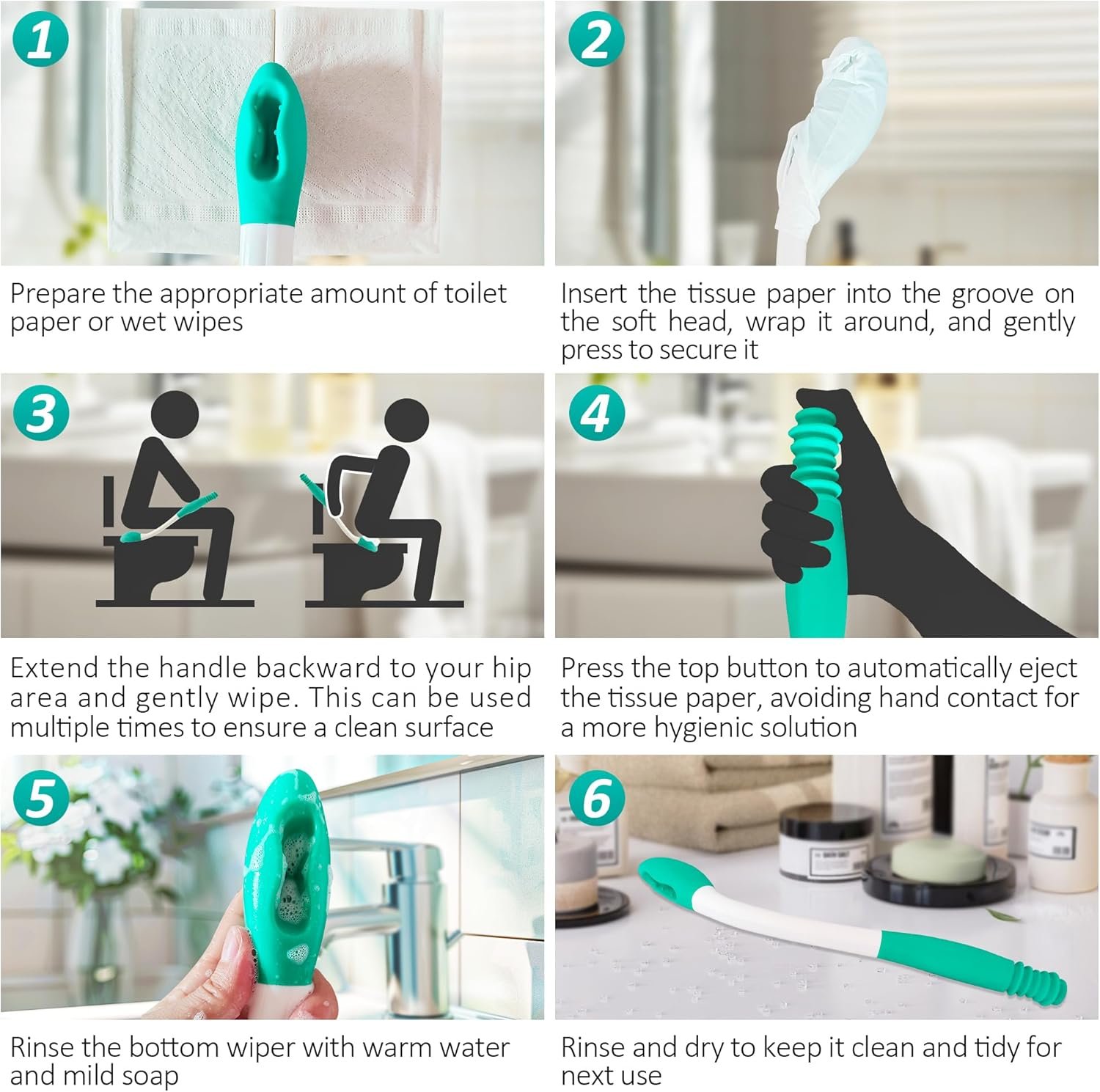 1

Prepare the appropriate amount of toilet paper or wet wipes

2

Insert the tissue paper into the groove on the soft head, wrap it around, and gently press to secure it

3

Extend the handle backward to your hip area and gently wipe. This can be used multiple times to ensure a clean surface

4

Press the top button to automatically eject the tissue paper, avoiding hand contact for a more hygienic solution

5

Rinse the bottom wiper with warm water and mild soap

6

Rinse and dry to keep it clean and tidy for next use