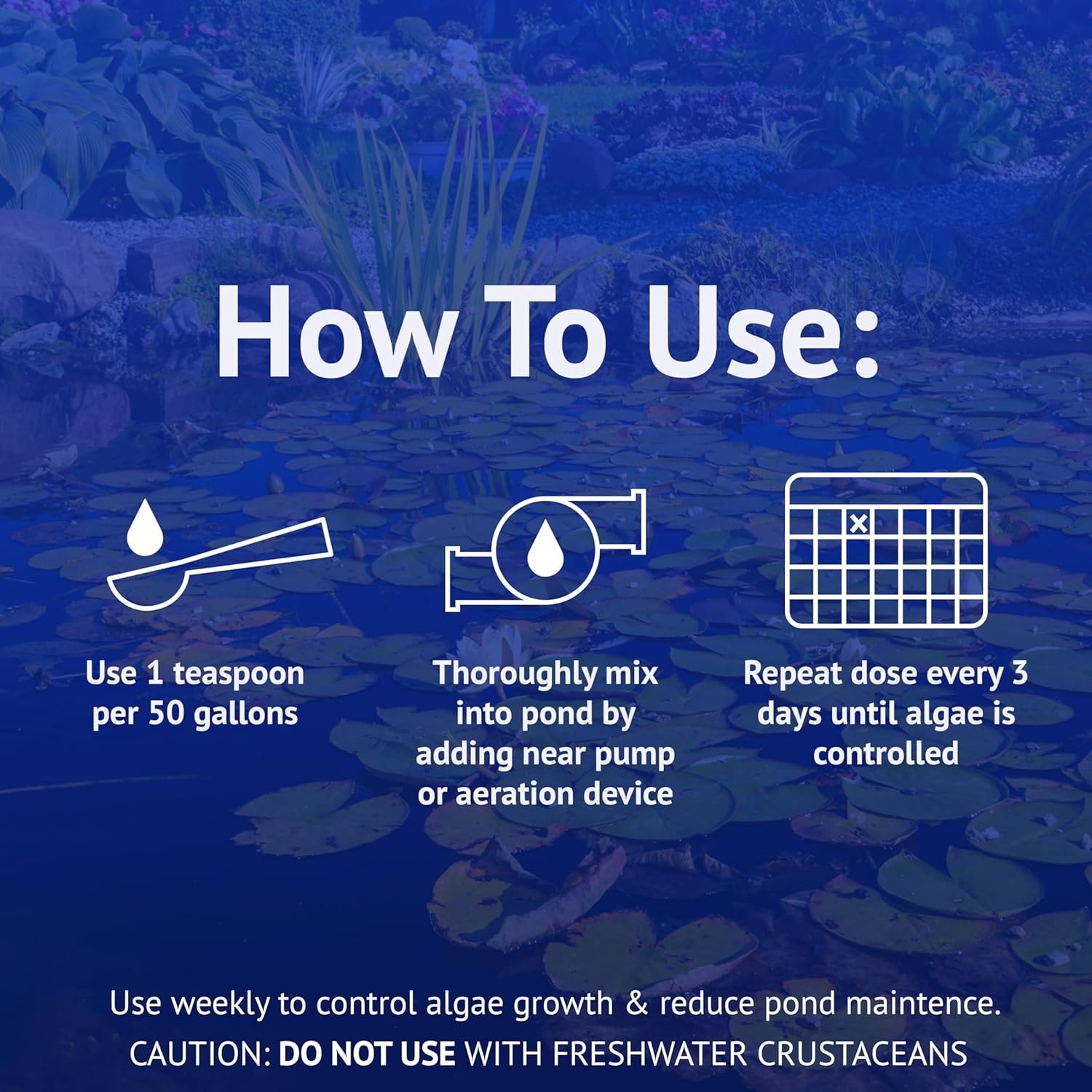 How To Use:

Use 1 teaspoon per 50 gallons

Thoroughly mix into pond by adding near pump or aeration device

Repeat dose every 3 days until algae is controlled

Use weekly to control algae growth & reduce pond maintence.
CAUTION: DO NOT USE WITH FRESHWATER CRUSTACEANS