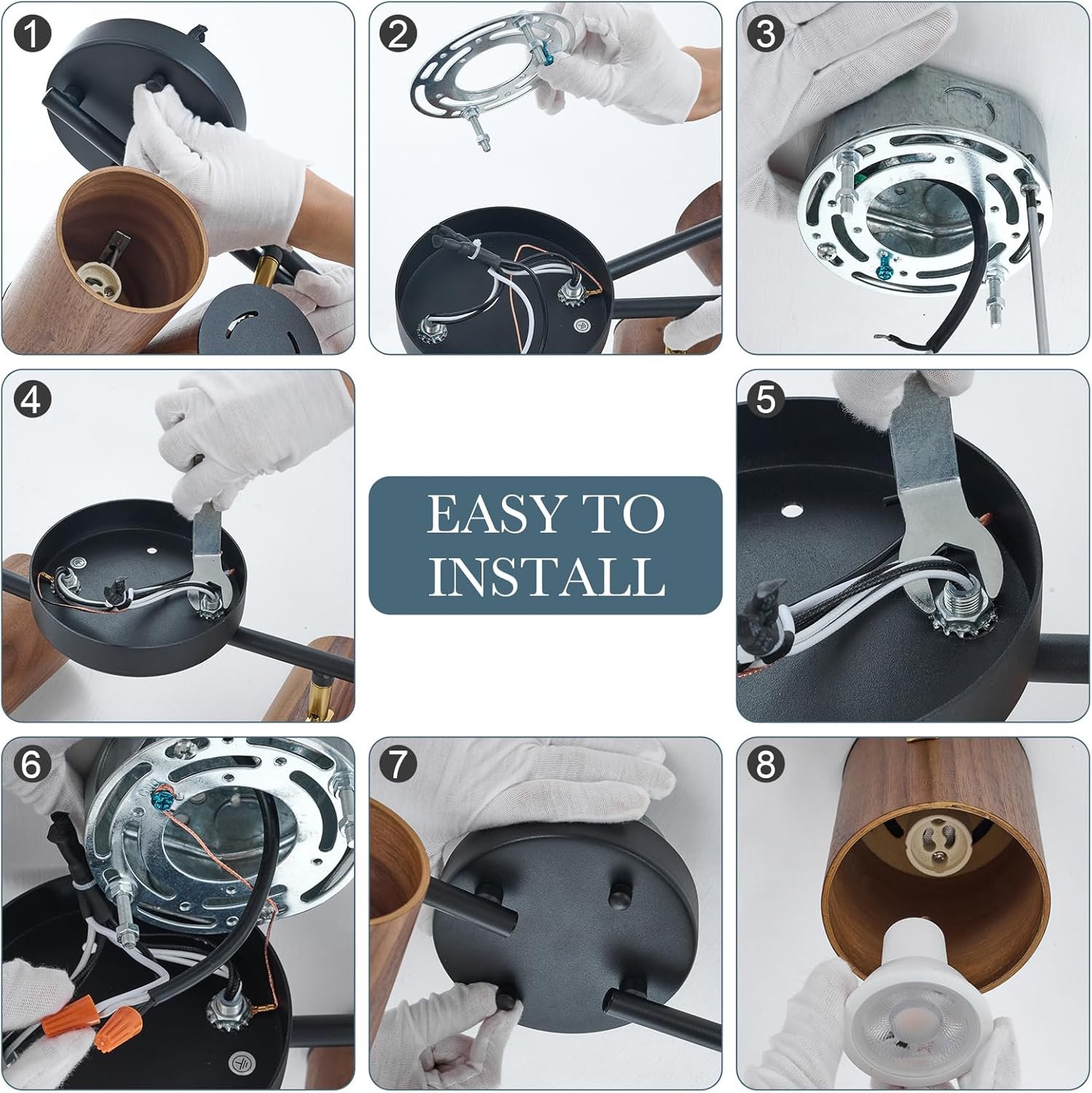 1

2

3

4

EASY TO INSTALL

5

6

7

8